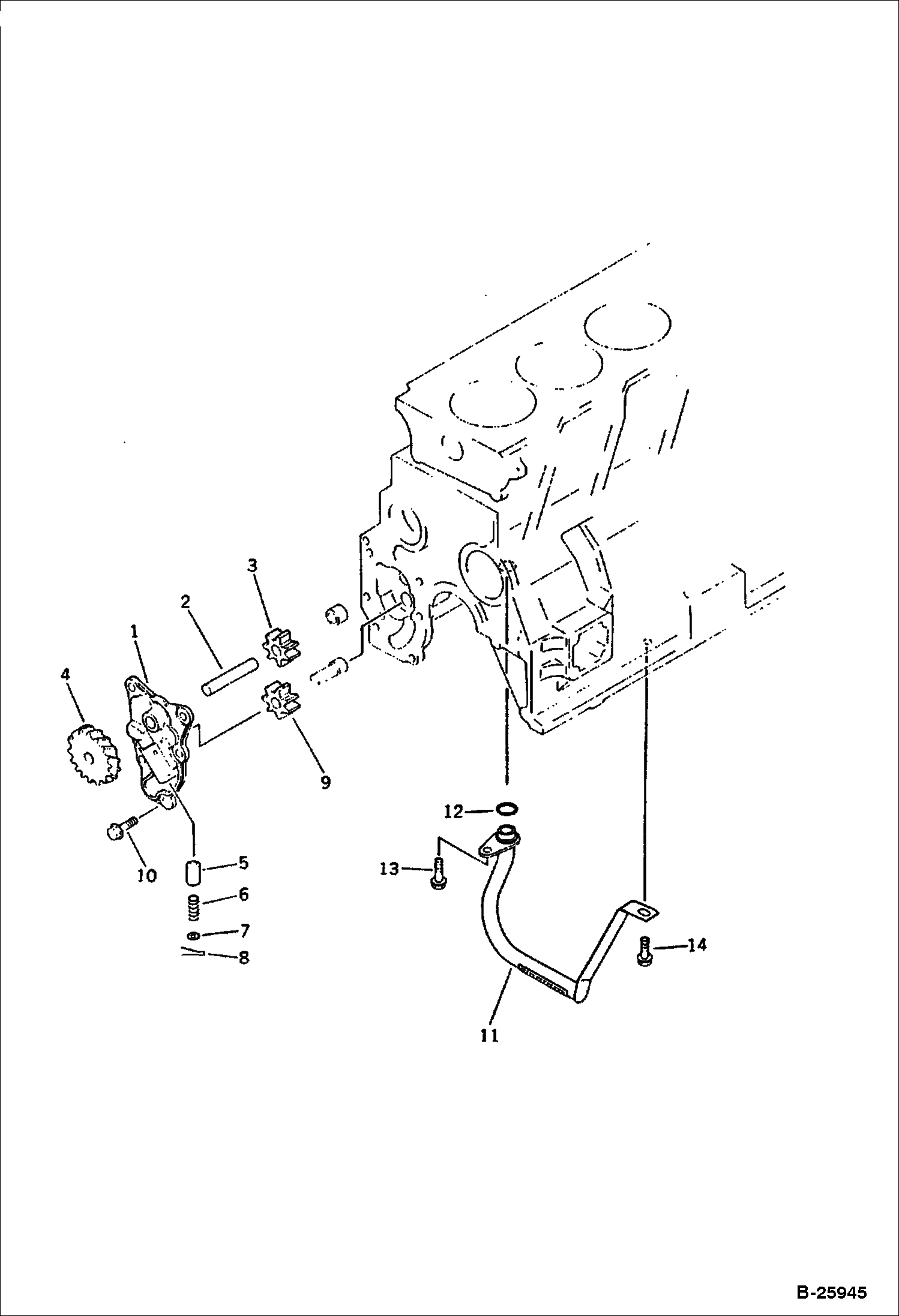 3
2
1
4
9
10
5
6
7
8
12
13
14
11
B-25945