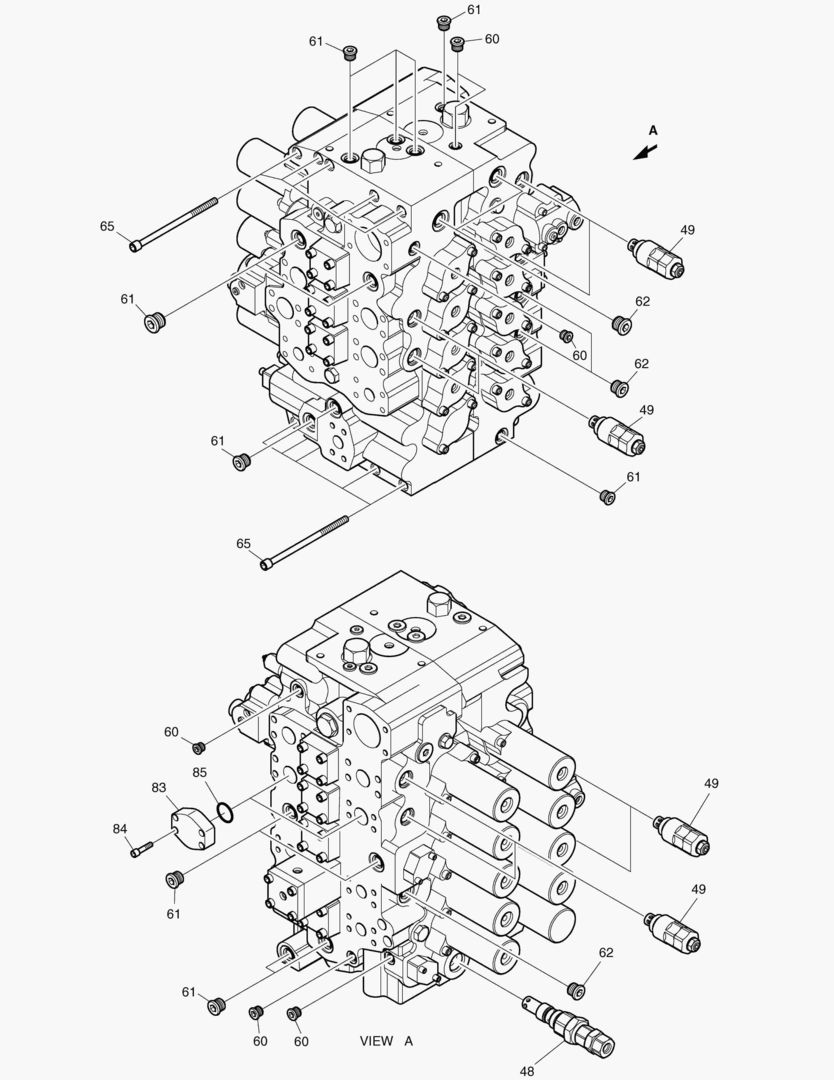 61
61
60
A
65
49
61
62
60
62
49
61
61
65
60
85
83
84
61
49
49
62
61
60
60
VIEW A
48