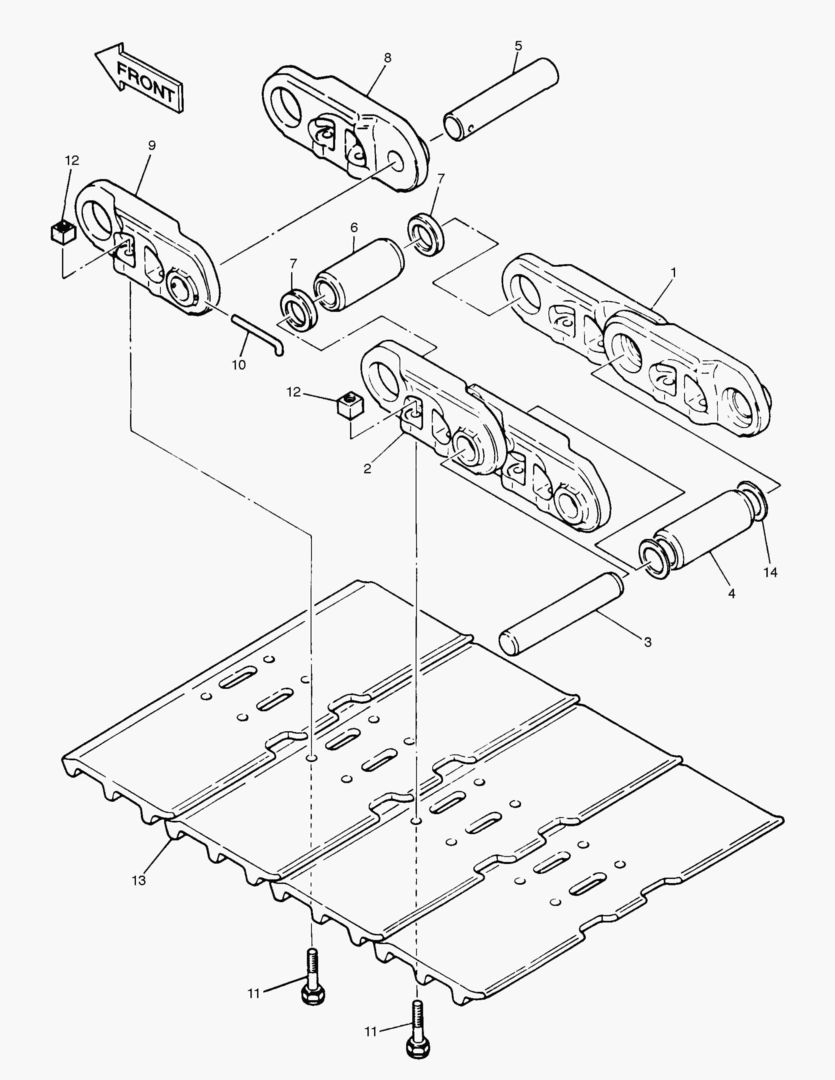 FRONT

8
5
12
9
7
6
7
1
10
12
2
14
4
3
13
11
11