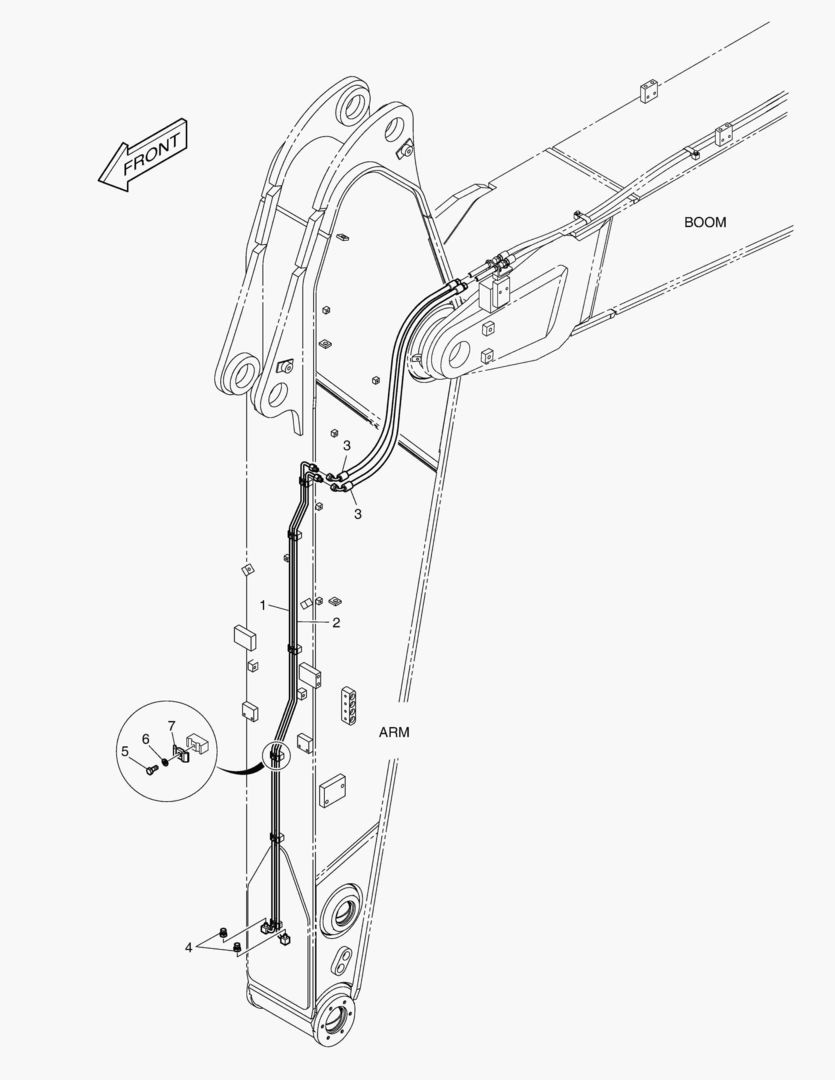 FRONT

BOOM

3

3

1

2

ARM

7

6

5

4