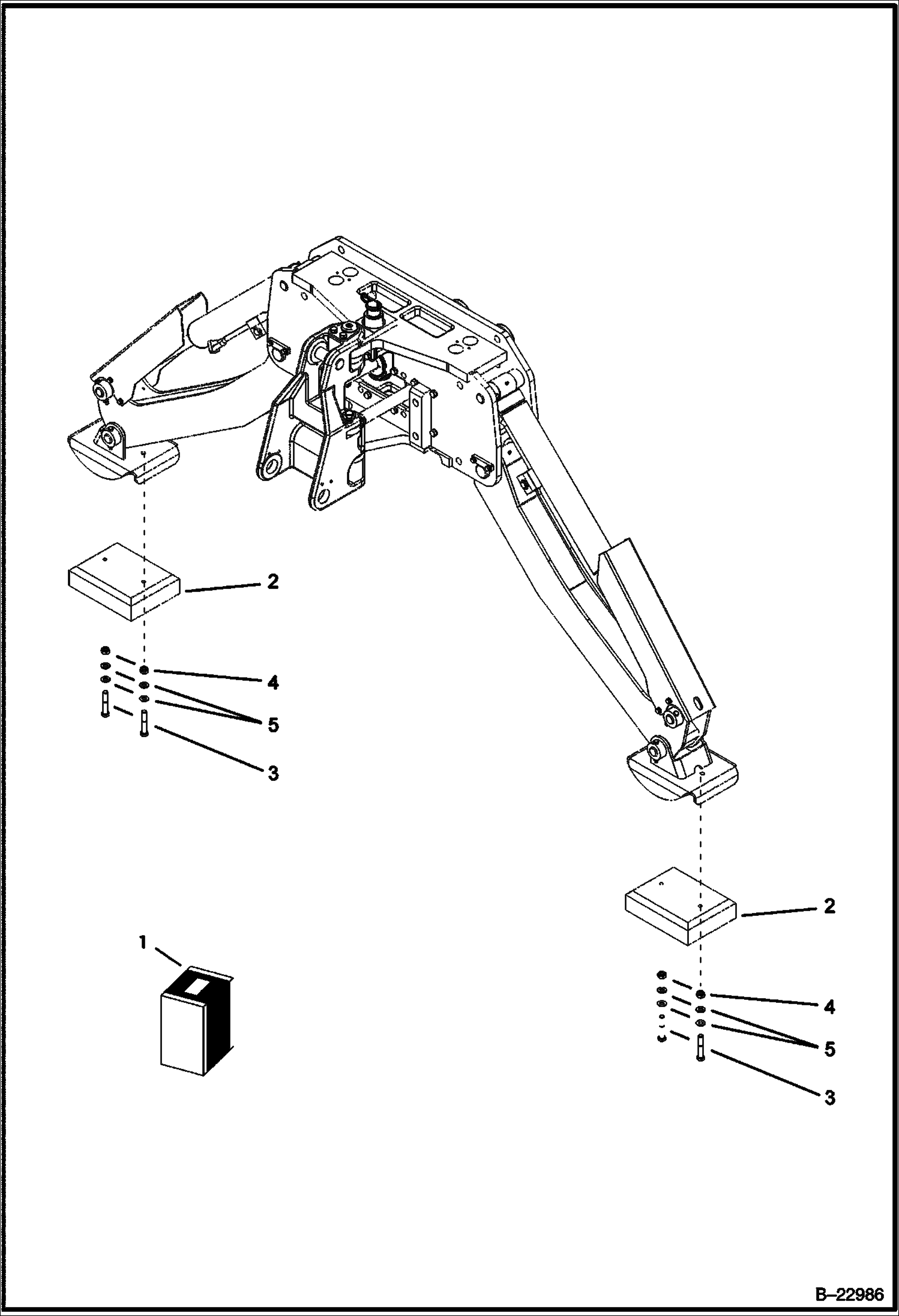 2

4

5

3

2

1

4

5

3

B–22986