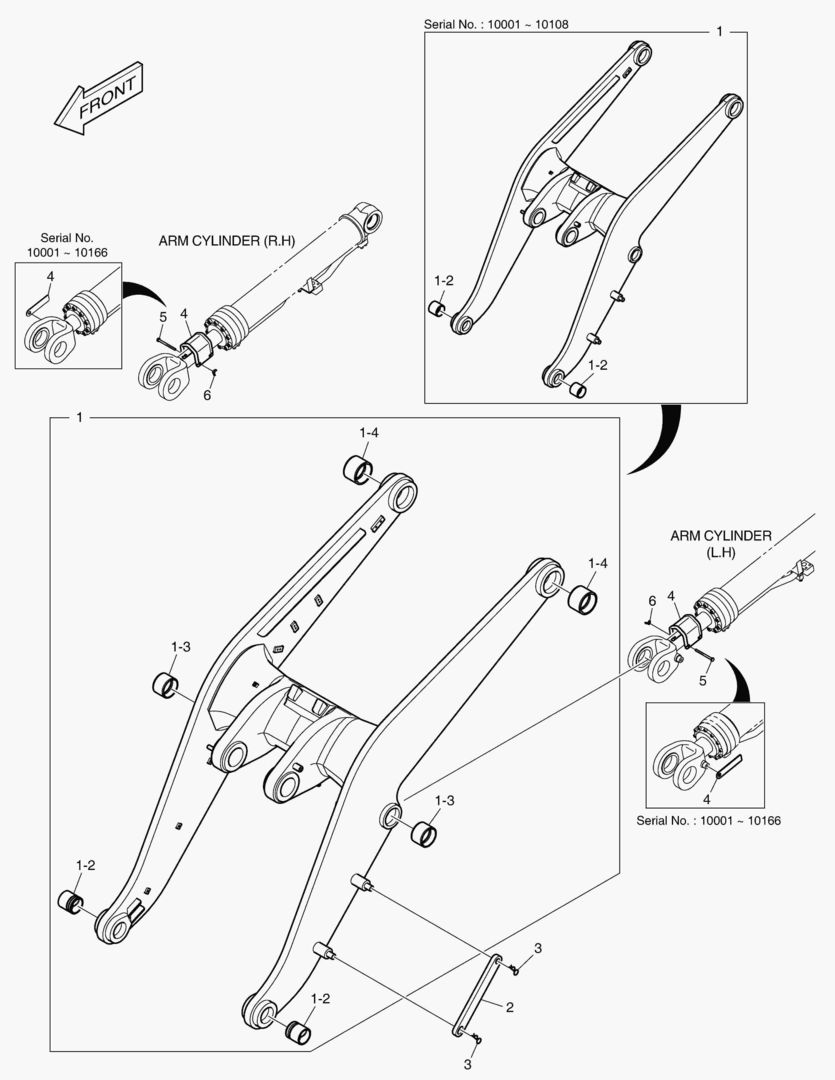 FRONT

Serial No. : 10001 ~ 10108
1
1-2
1-2

Serial No.
10001 ~ 10166
4

ARM CYLINDER (R.H)
5
4
6

1
1-4
1-4
1-3
1-3
1-2
1-2
3
2
3

ARM CYLINDER
(L.H)
6
4
5
4
Serial No. : 10001 ~ 10166