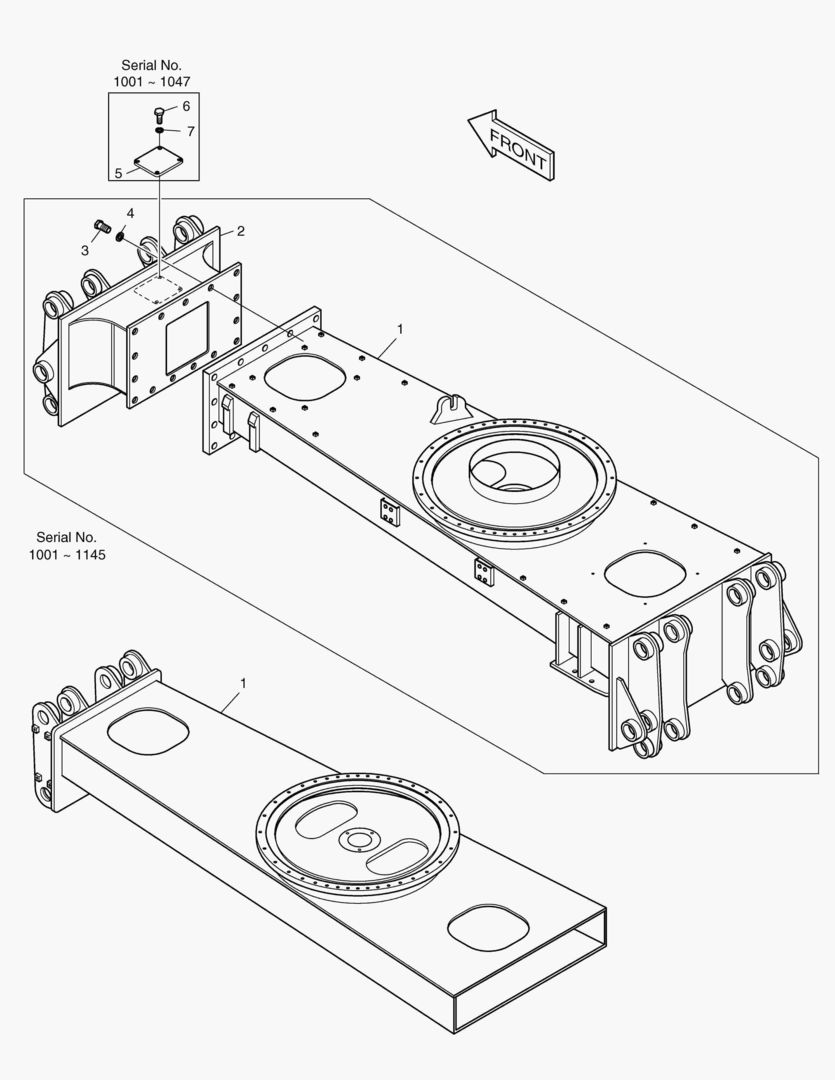 Serial No.
1001 ~ 1047

6
7
5

FRONT

4
3
2
1

Serial No.
1001 ~ 1145

1