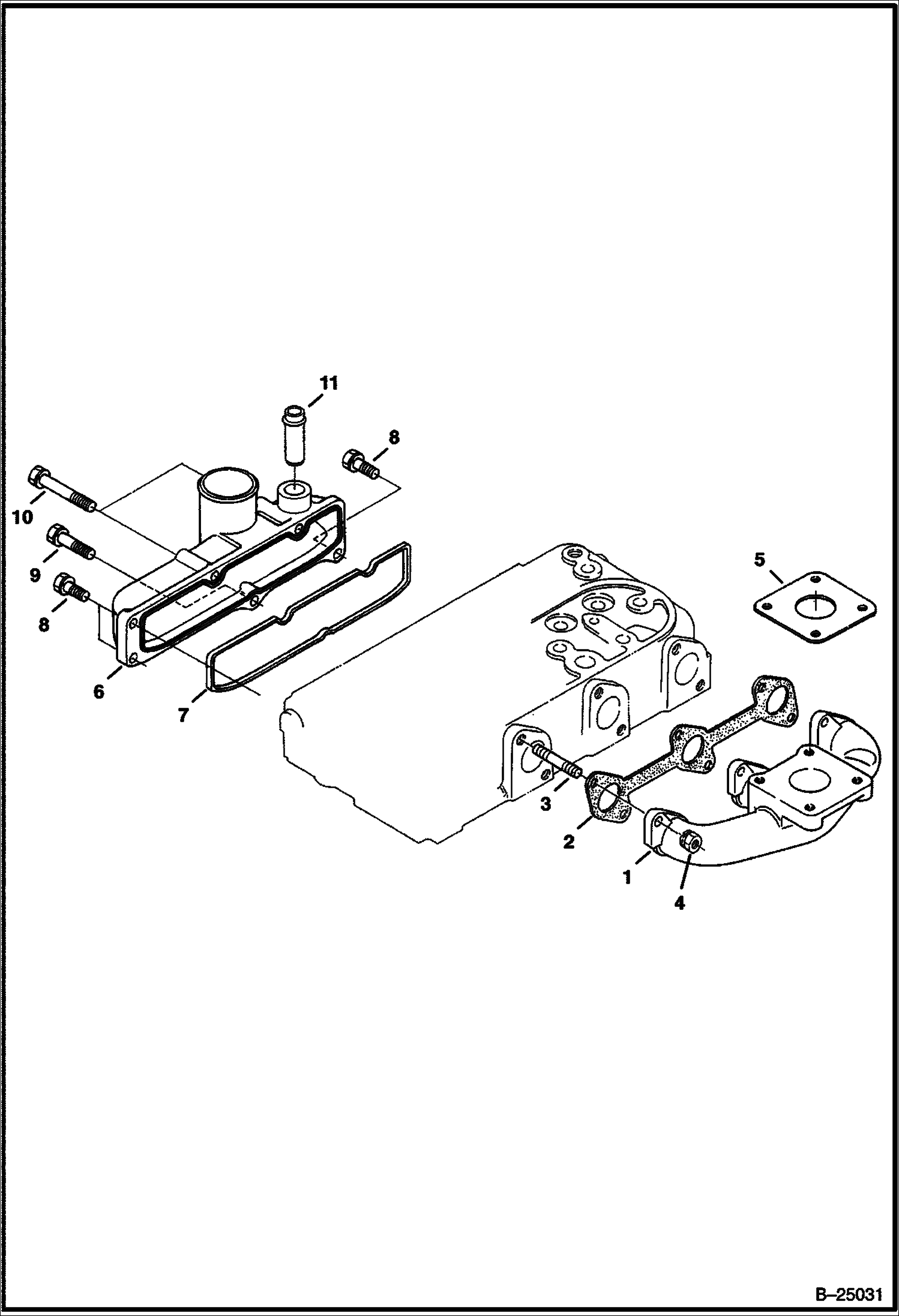 11
8
10
9
8
6
7
5
3
2
1
4
B–25031