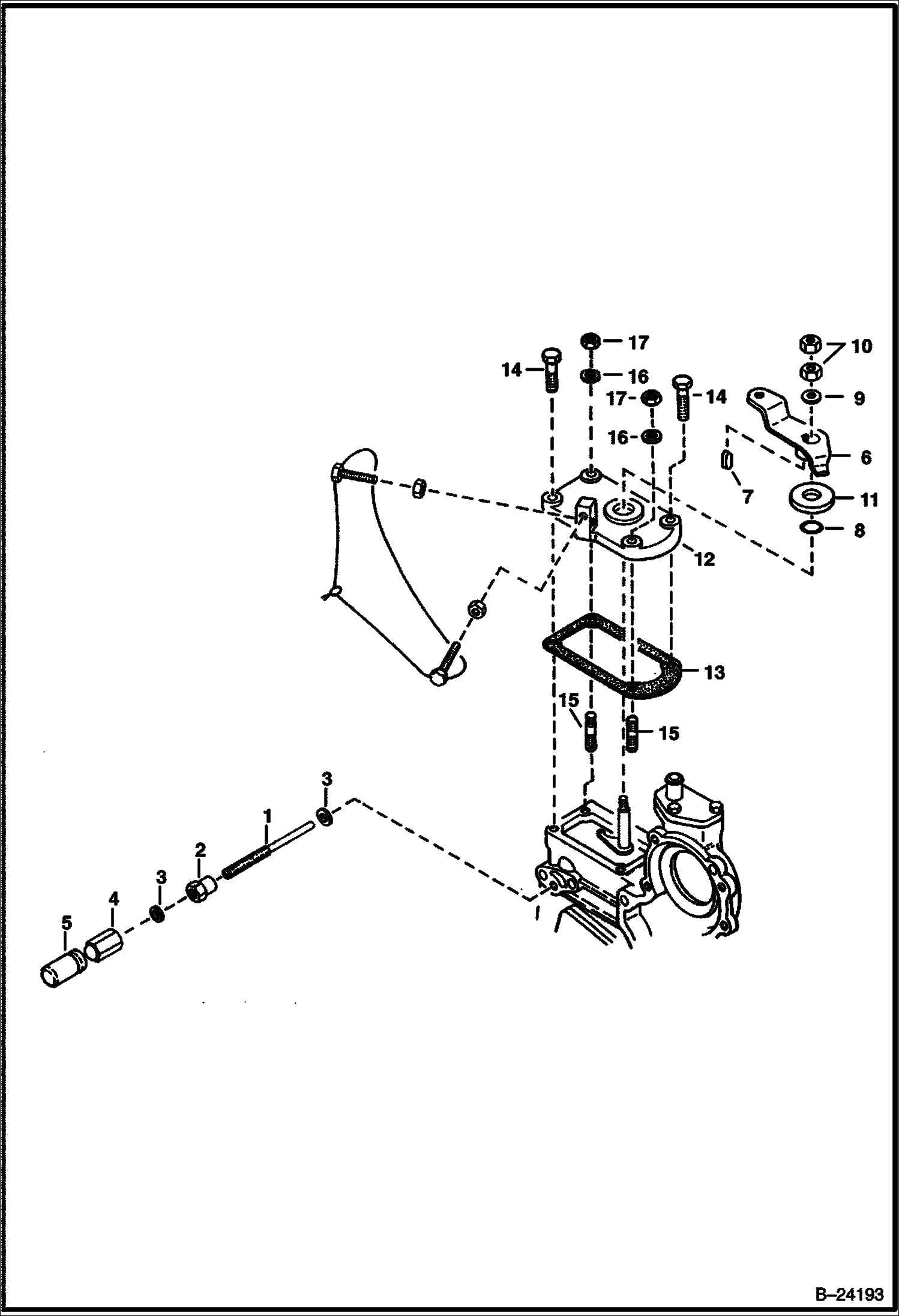 17
10
14
16
17
14
9
16
6
7
11
8
12
13
15
15
3
1
2
3
4
5
B–24193