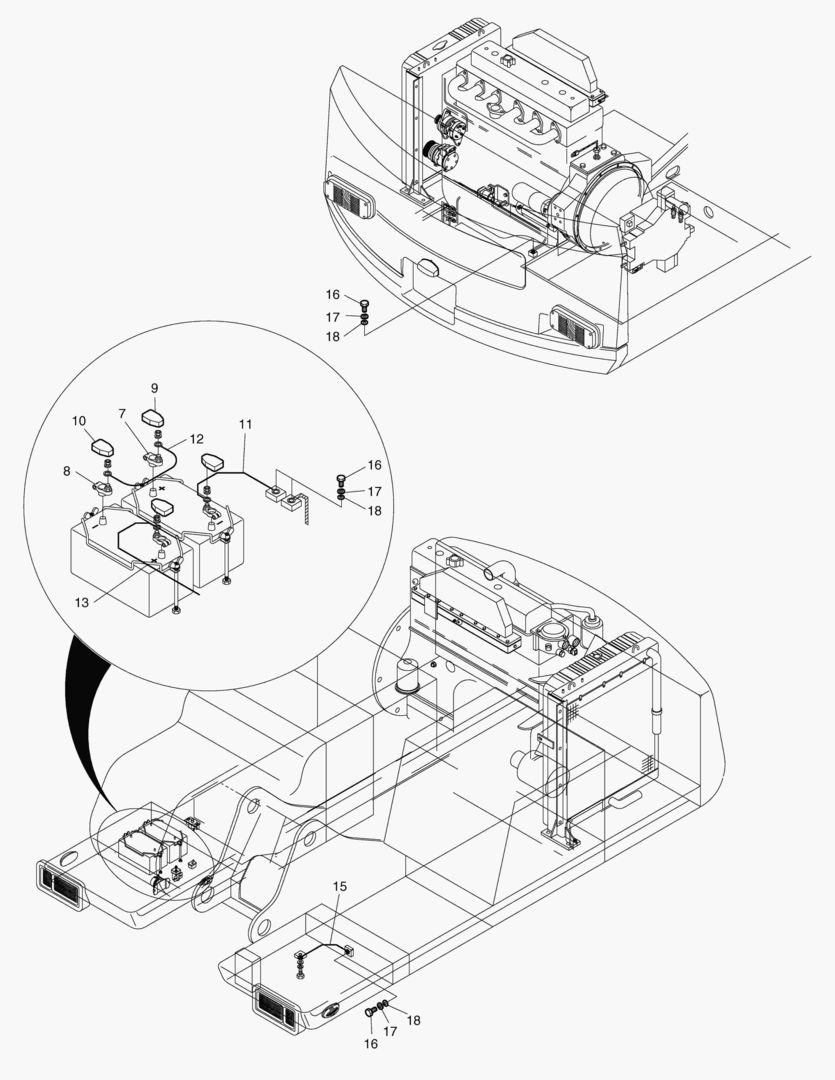 16
17
18
9
10
7
12
11
8
16
17
18
13
15
18
17
16