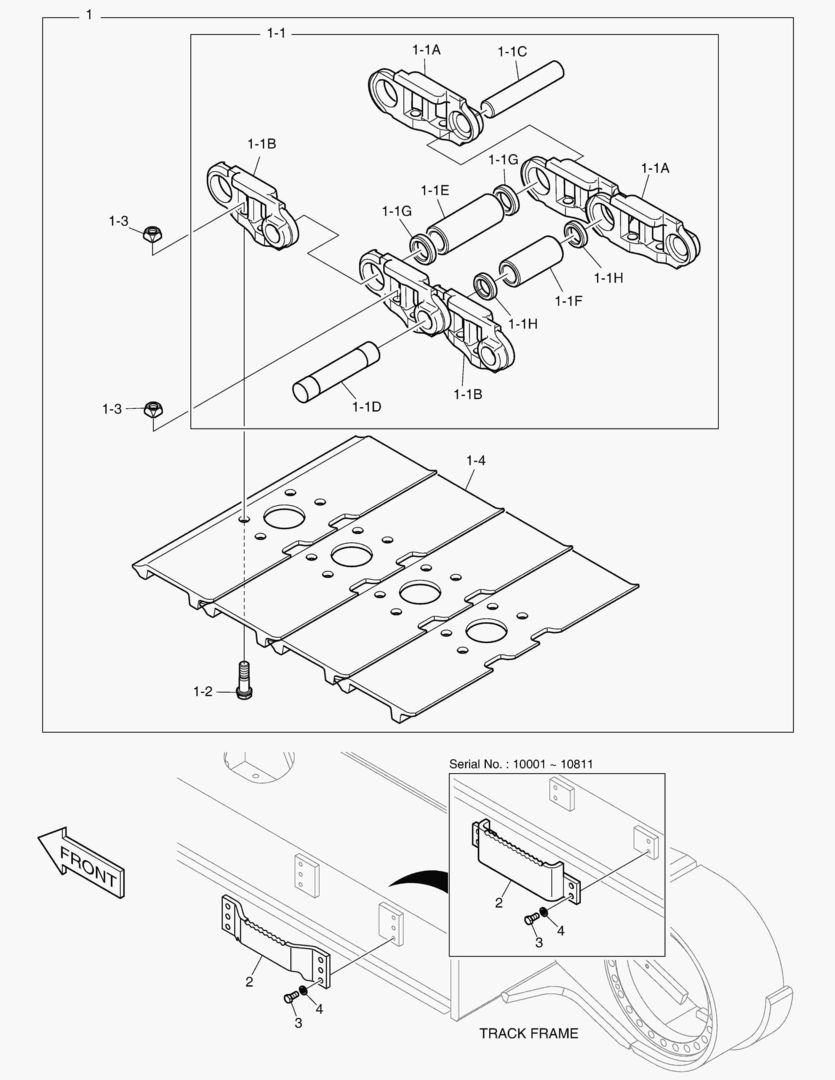 1

1-1

1-1A

1-1C

1-1B

1-1G

1-1A

1-1E

1-3

1-1G

1-1H

1-1F

1-1H

1-1D

1-1B

1-3

1-4

1-2

Serial No. : 10001 ~ 10811

FRONT

2

3

4

2

3

4

TRACK FRAME