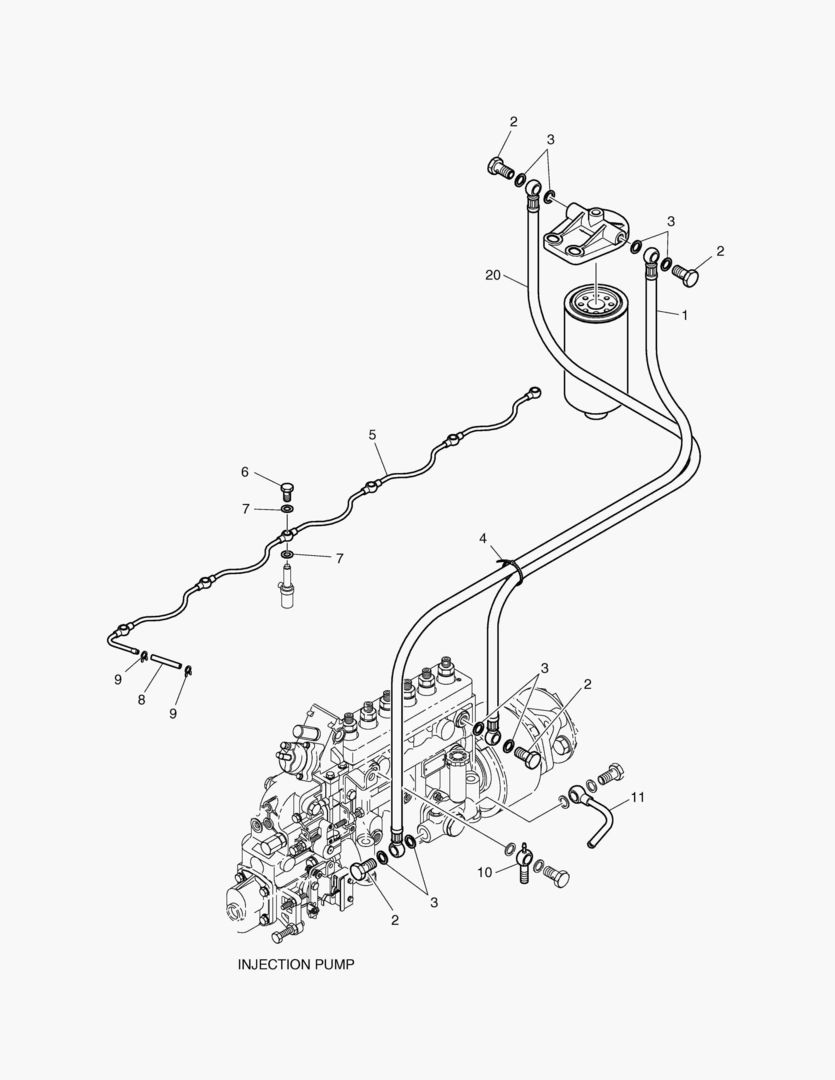 2
3
3
2
20
1
5
6
7
7
4
9
8
9
3
2
11
10
2
3
INJECTION PUMP