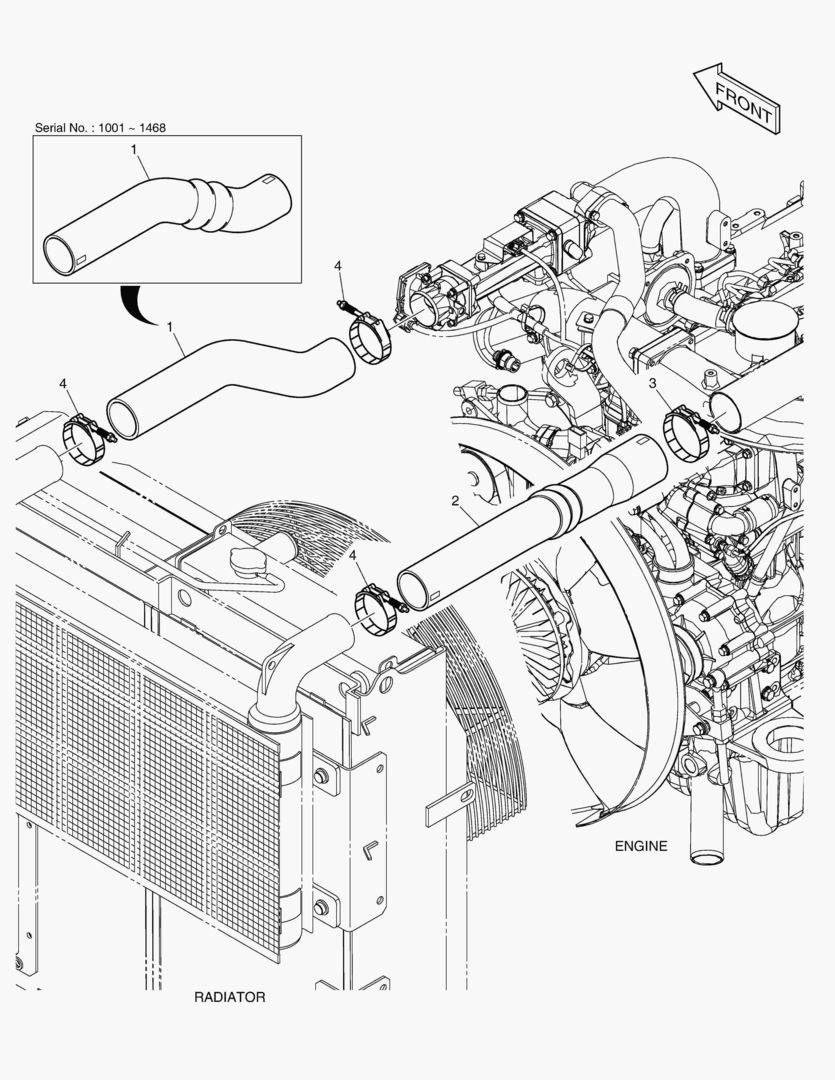 FRONT

Serial No. : 1001 ~ 1468

1

4

1

4

3

2

4

ENGINE

RADIATOR