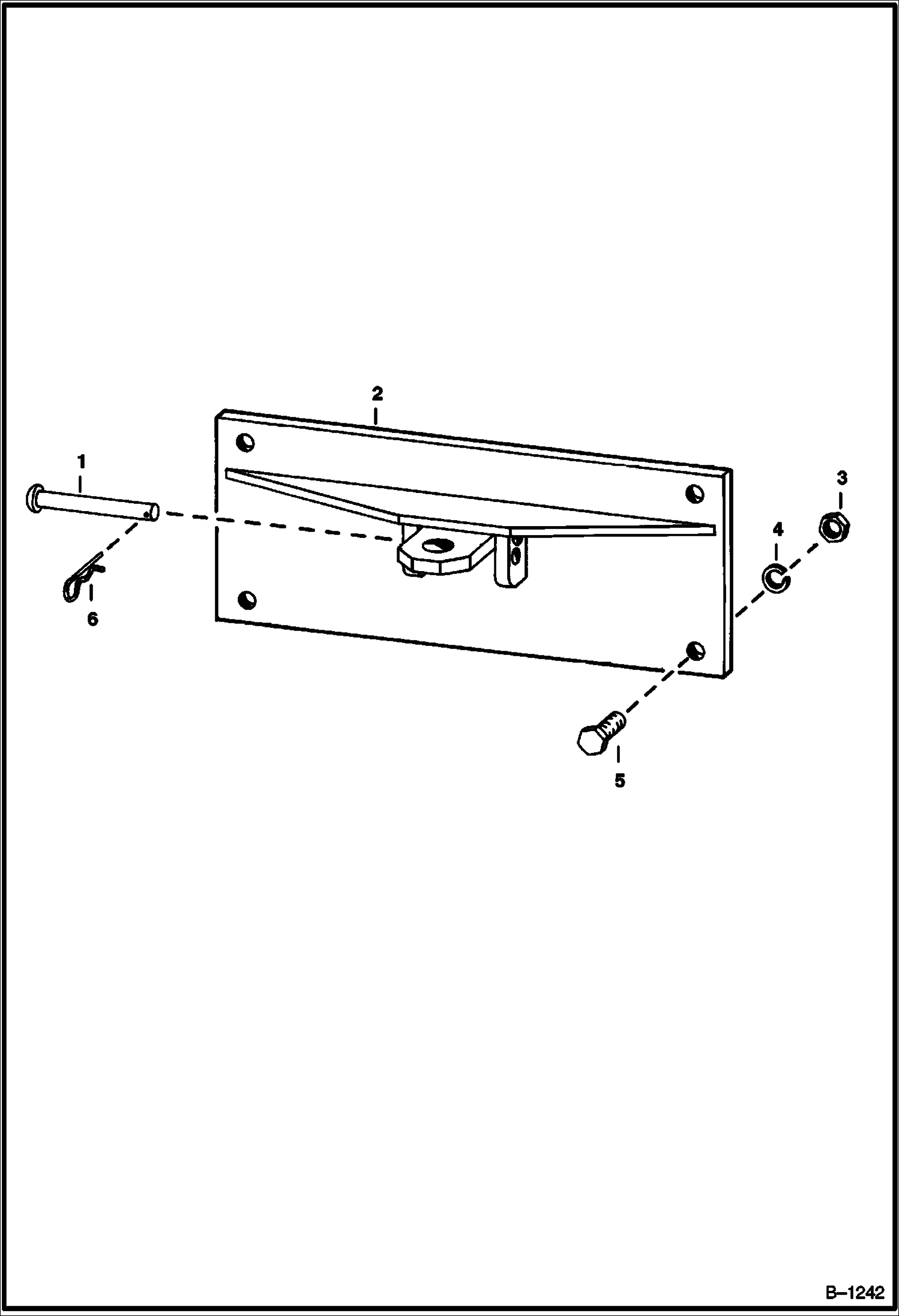 2
1
3
4
6
5
B–1242