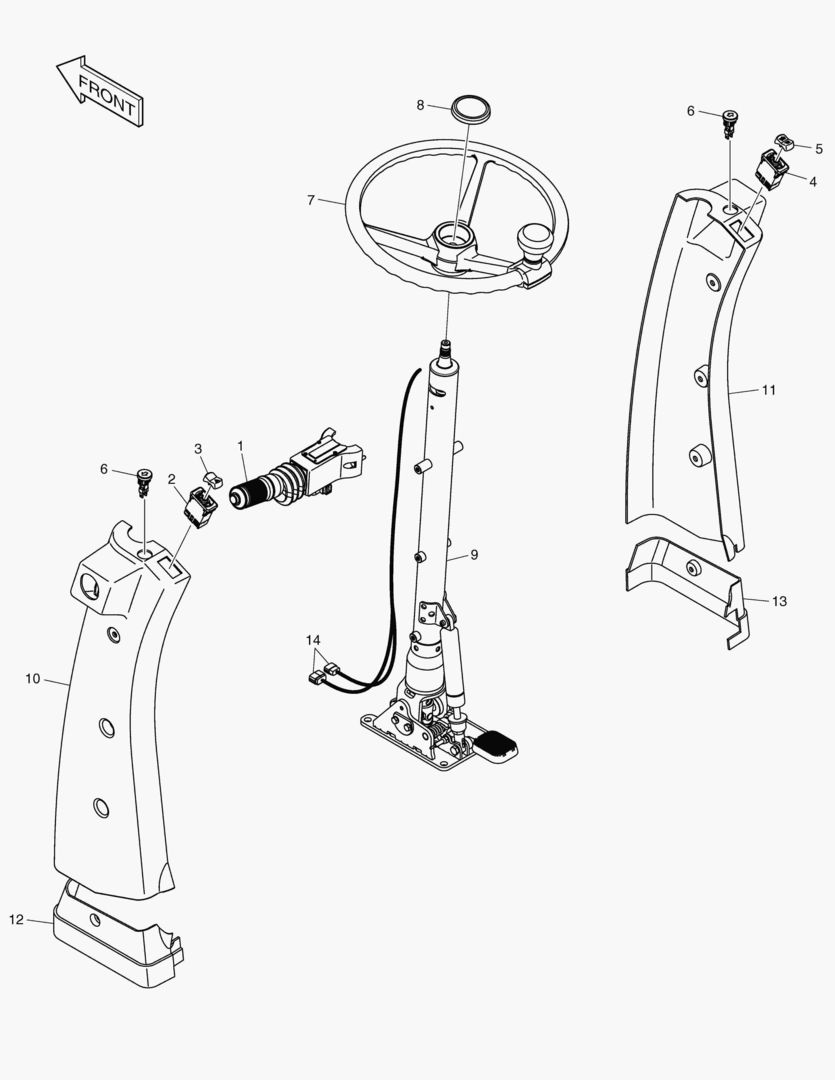 FRONT

8
6
5
4
7
11
3
1
6
2
9
13
14
10
12