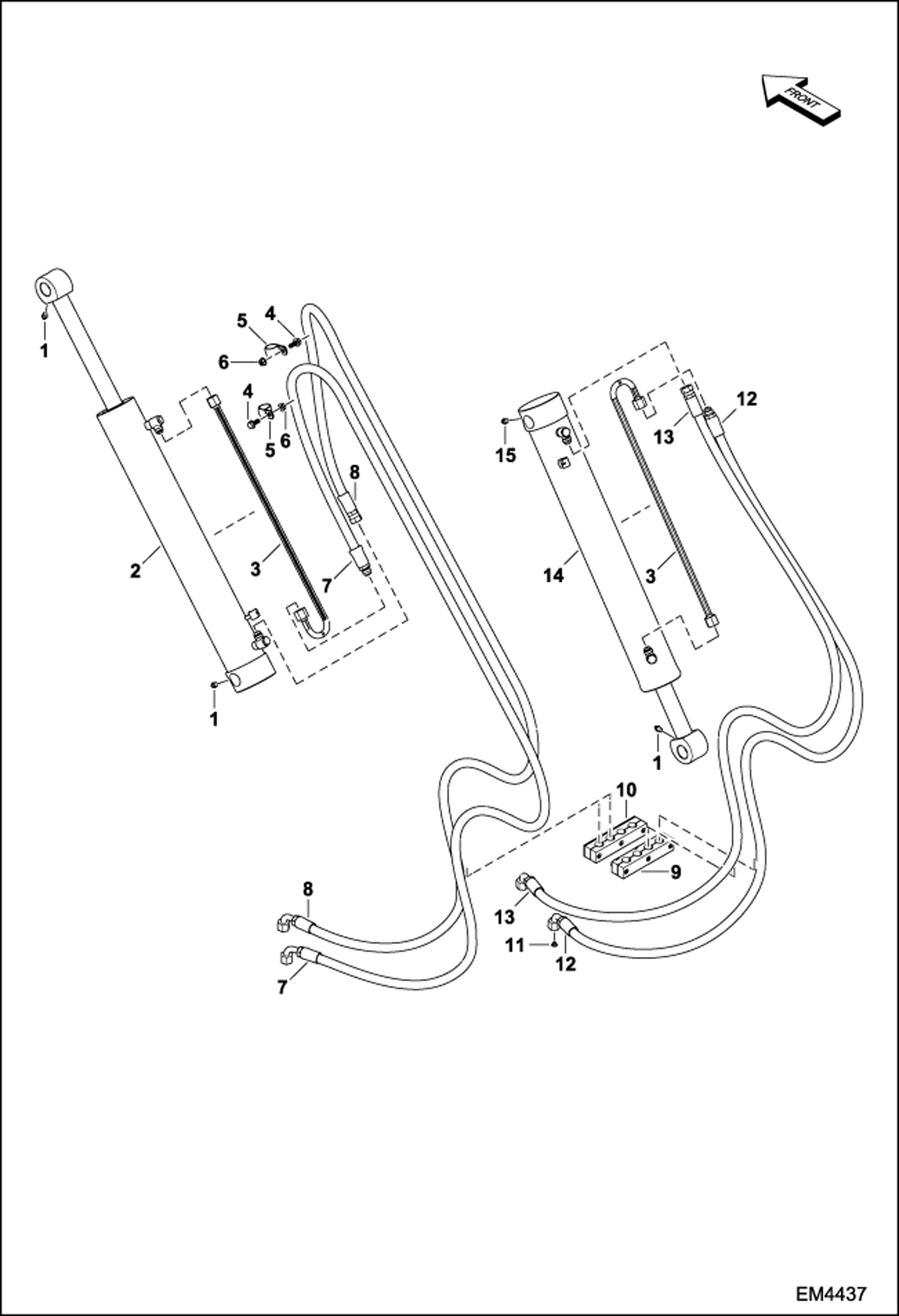 FRONT

1
5
4
6
4
5
6
8
2
3
7
1
15
13
12
14
3
1
10
9
8
13
11
12
7

EM4437