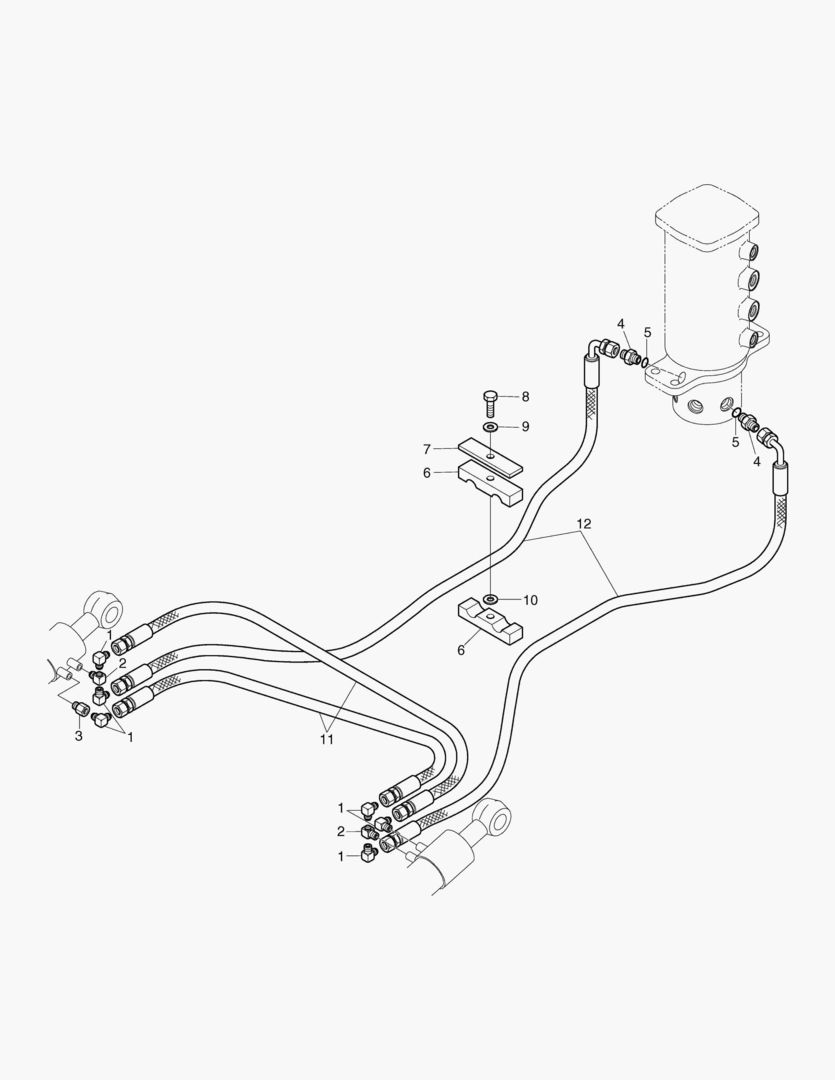 4
5
8
9
7
6
5
4
12
10
6
1
2
3
1
11
1
2
1