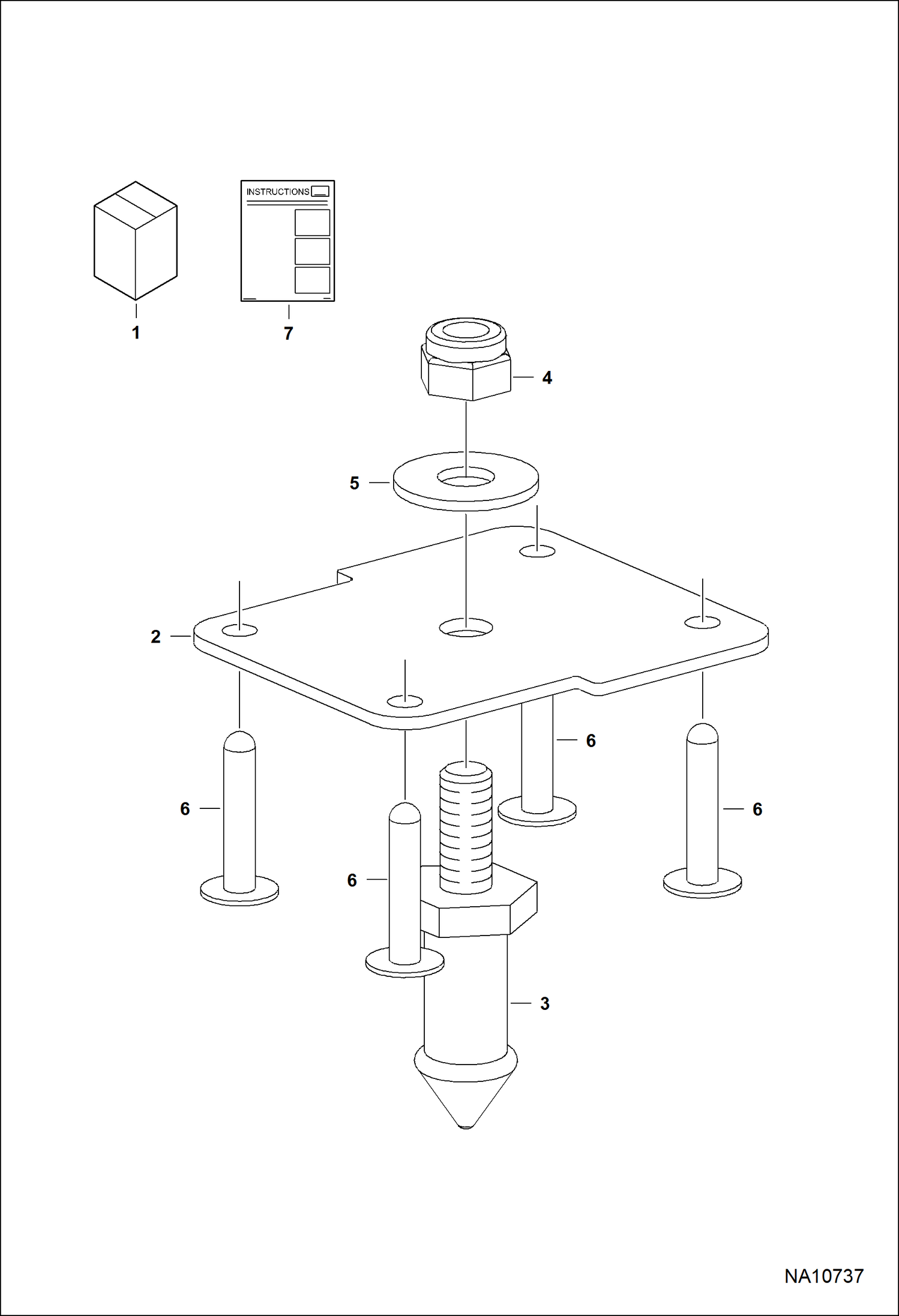 INSTRUCTIONS

1

7

4

5

2

6

6

6

6

3

NA10737