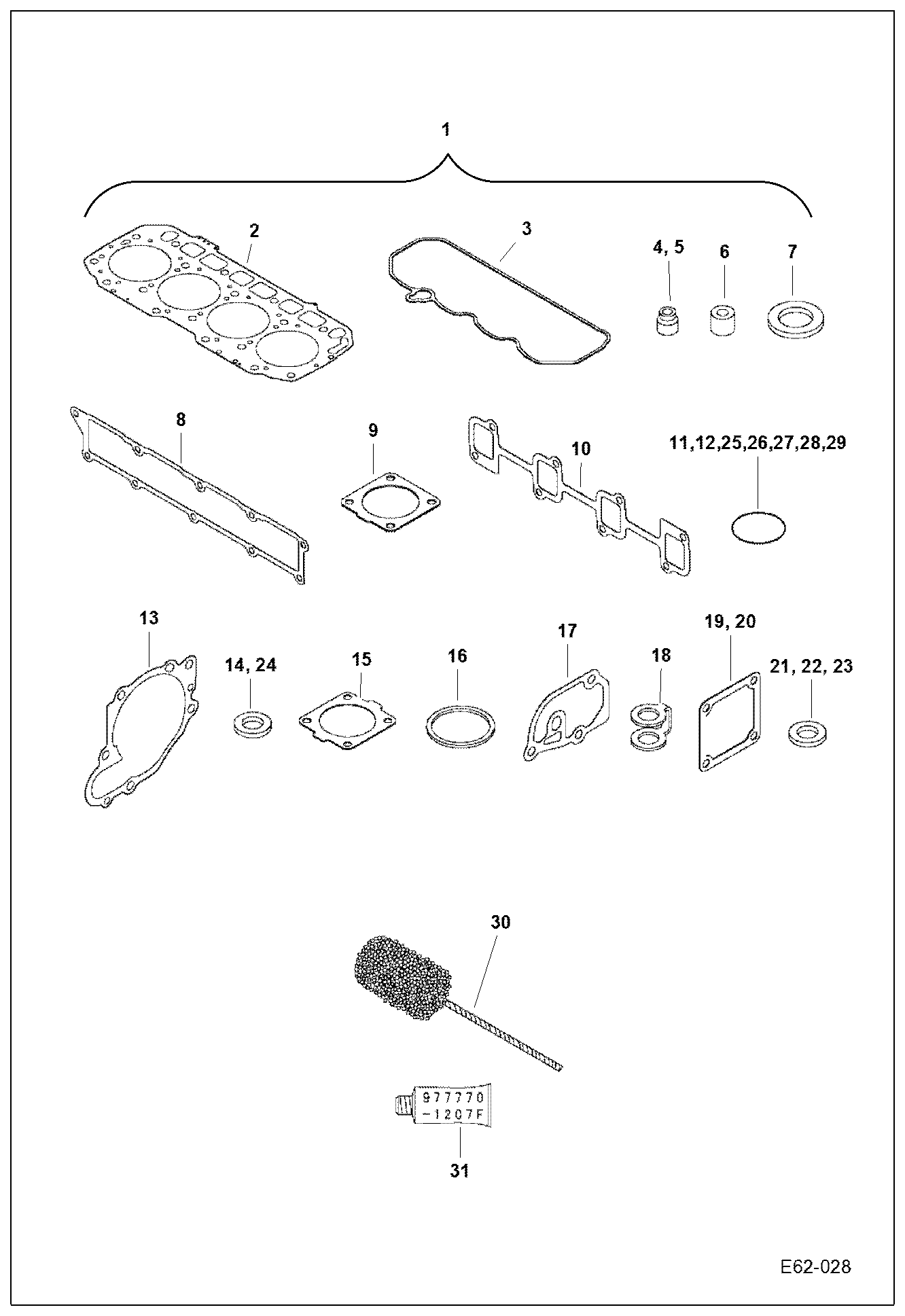 1

2

3

4, 5

6

7

8

9

10

11,12,25,26,27,28,29

13

14, 24

15

16

17

18

19, 20

21, 22, 23

30

977770
-1207F

31

E62-028