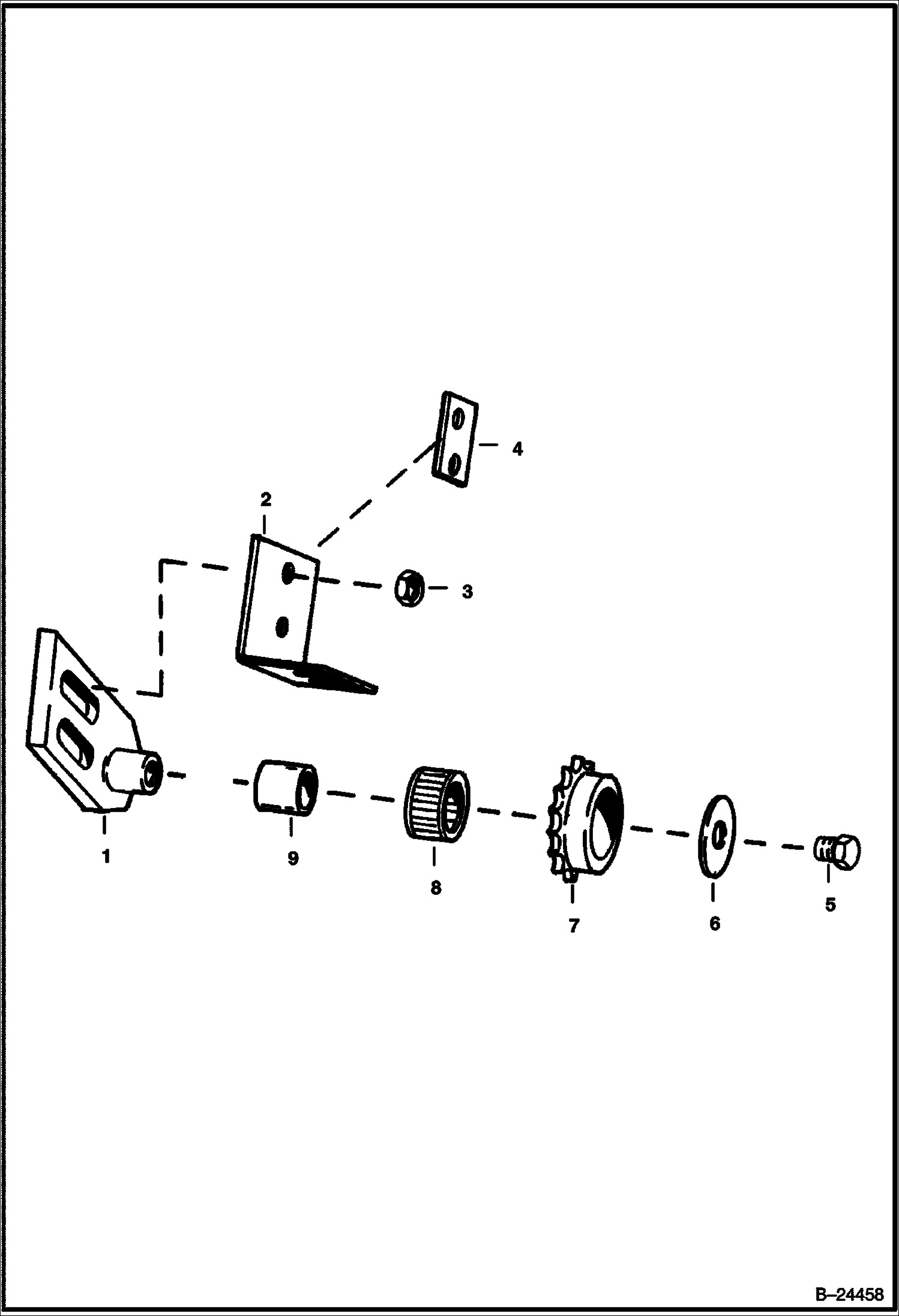 4

2

3

1

9

8

7

6

5

B–24458