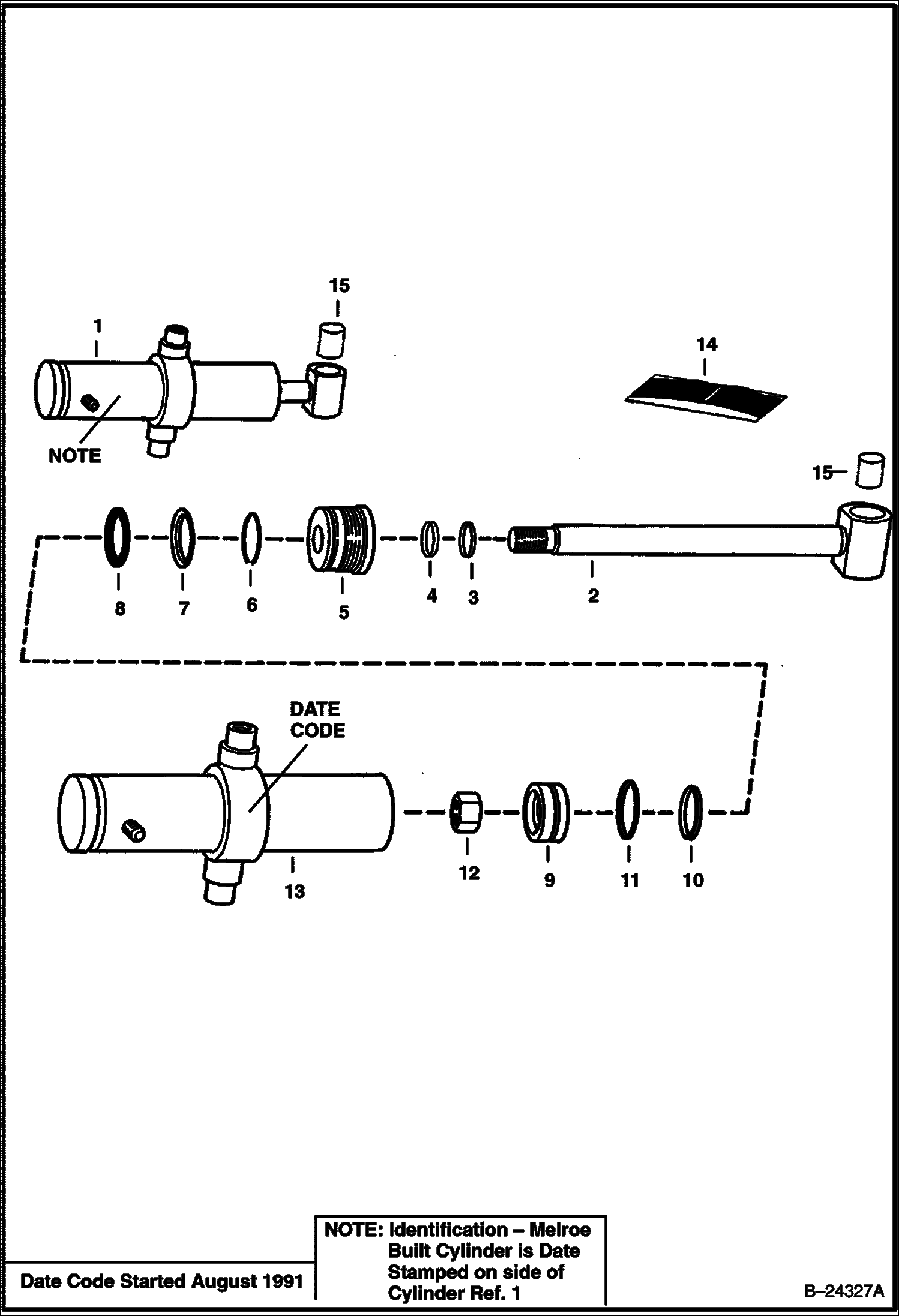 15

1

14

NOTE

15

8 7 6 5 4 3 2

DATE CODE

13

12 9 11 10

Date Code Started August 1991

NOTE: Identification – Melroe Built Cylinder is Date Stamped on side of Cylinder Ref. 1

B–24327A