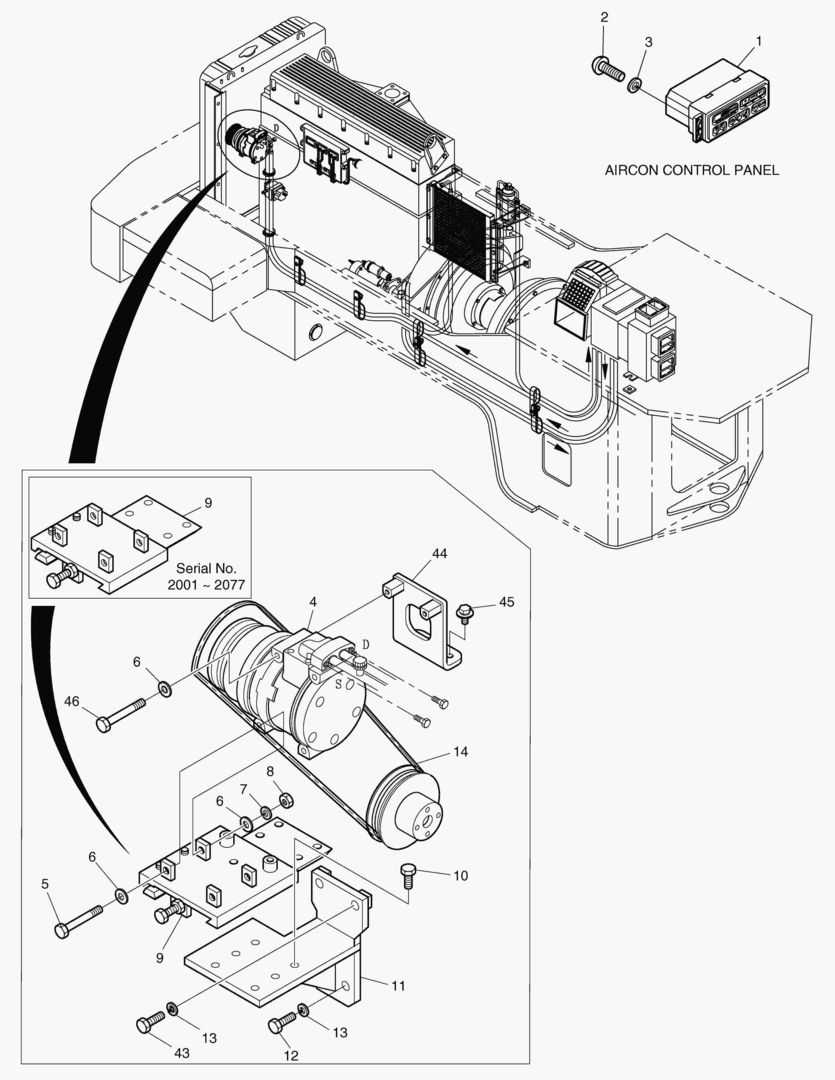 2
3
1
AIRCON CONTROL PANEL
D
9
Serial No.
2001 ~ 2077
44
45
4
D
S
6
46
14
8
7
6
6
10
5
9
11
13
13
43
12