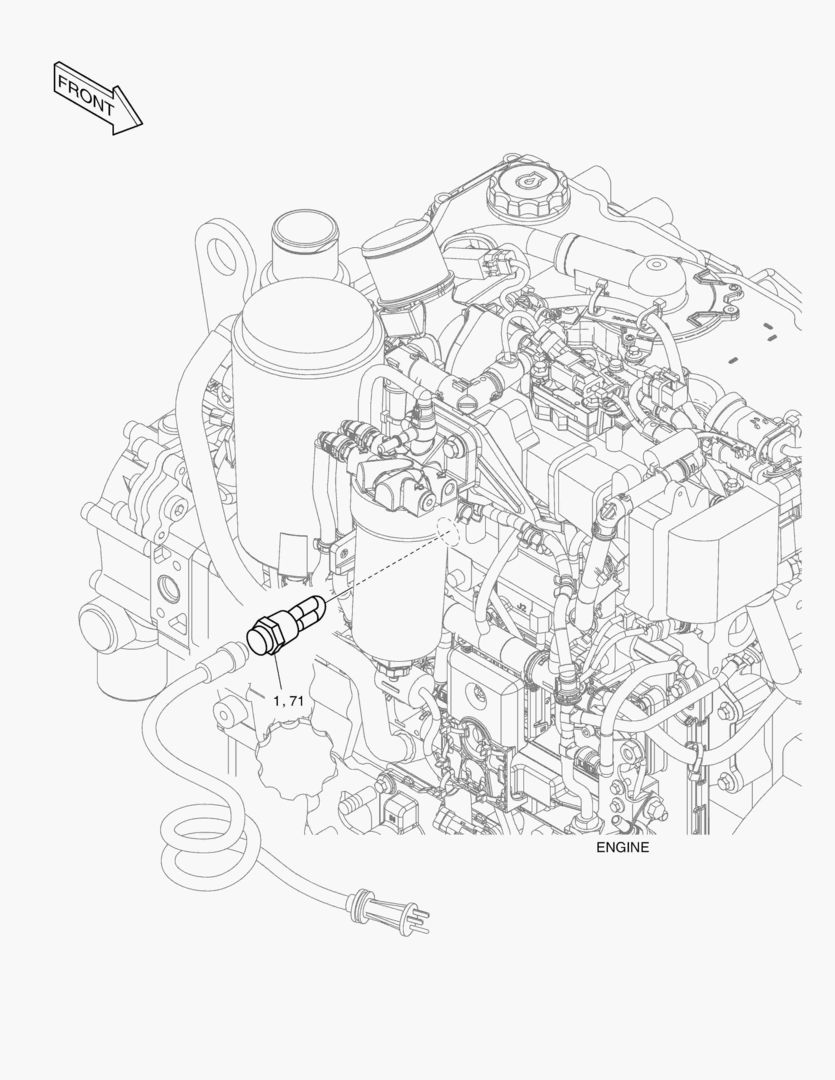 FRONT

1, 71

ENGINE