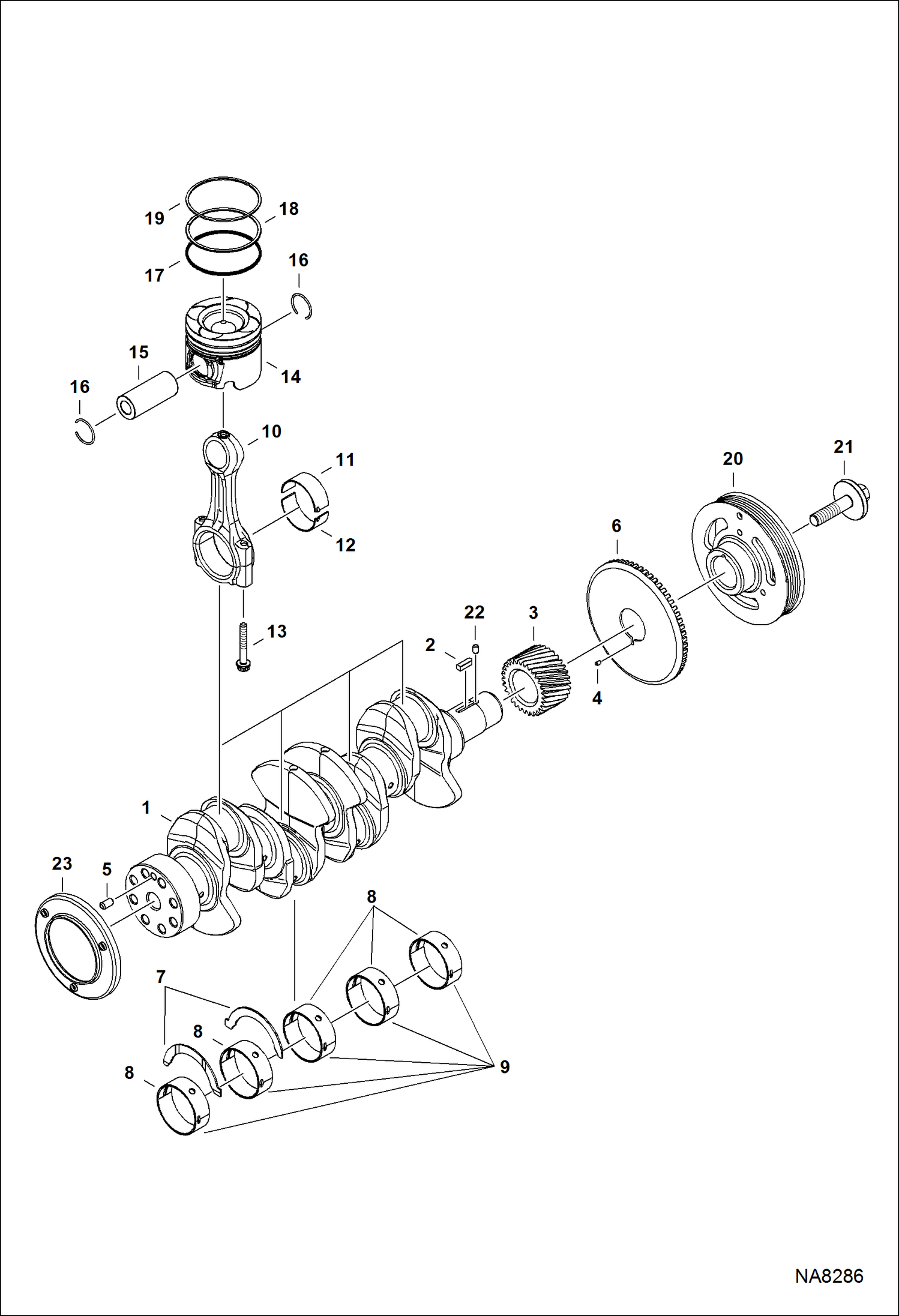 19
18
17
16
15
14
16
10
11
12
21
20
6
13
22
3
2
4
1
23
5
8
7
8
8
9
NA8286