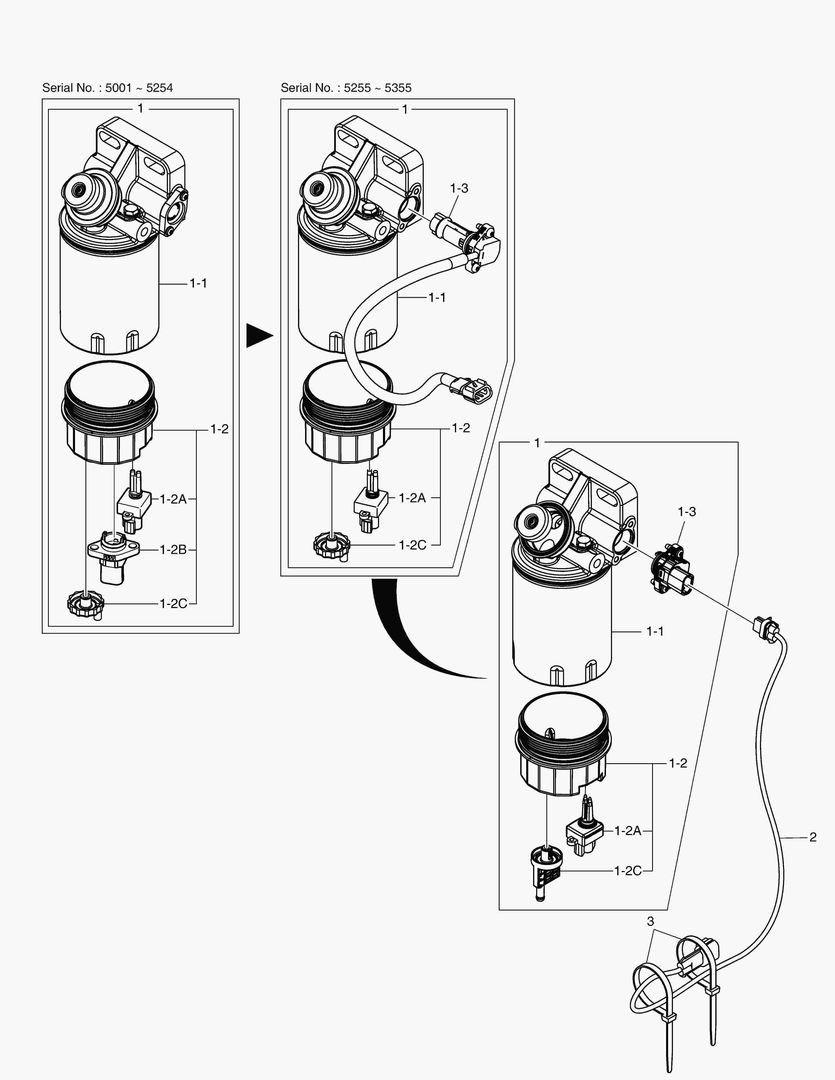 Serial No. : 5001 ~ 5254

1

1-1

1-2

1-2A

1-2B

1-2C

Serial No. : 5255 ~ 5355

1

1-3

1-1

1-2

1-2A

1-2C

1

1-3

1-1

1-2

1-2A

1-2C

2

3