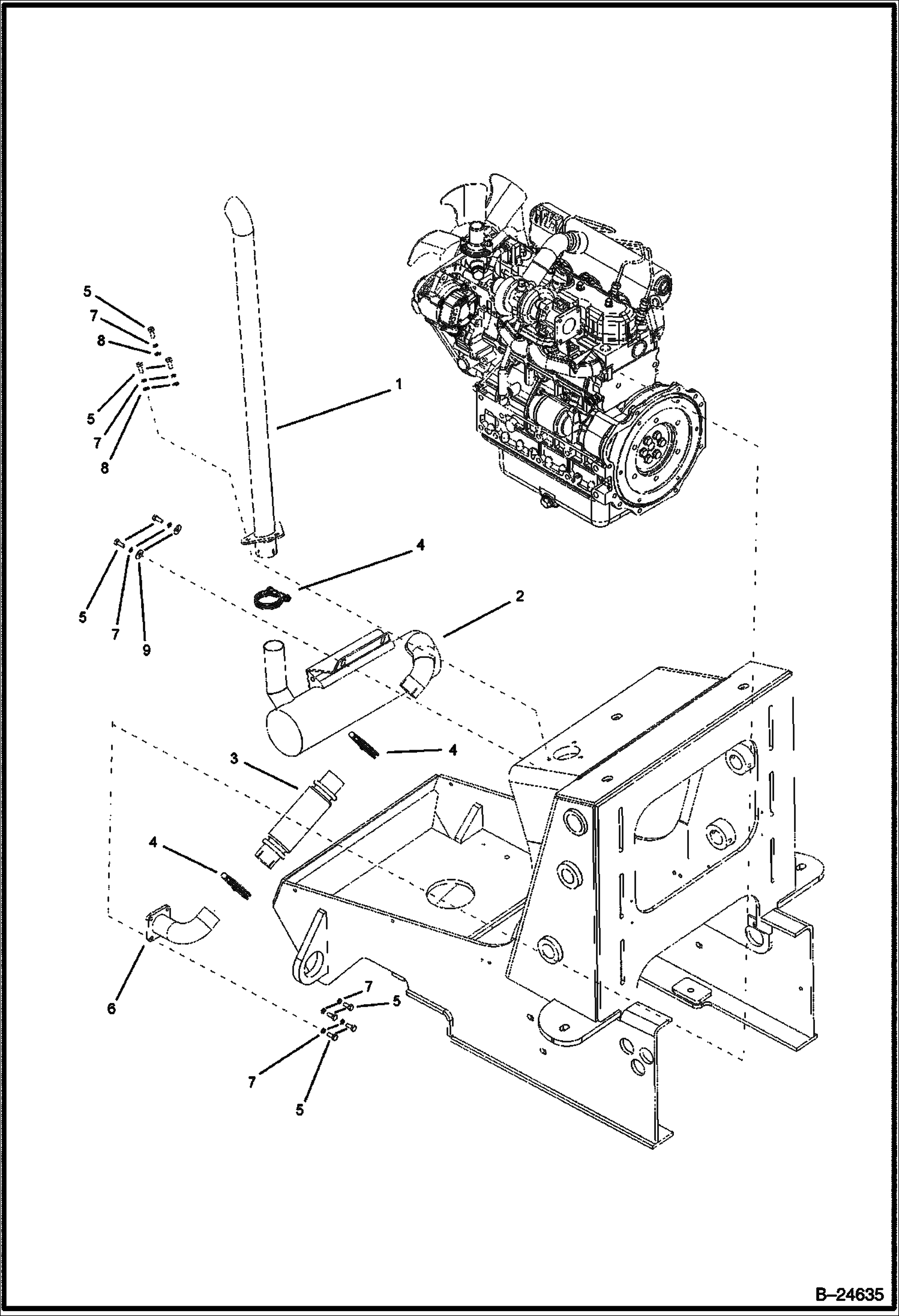 5
7
8
5
7
8
1
5
7
9
4
2
3
4
4
6
7
5
7
5
B–24635