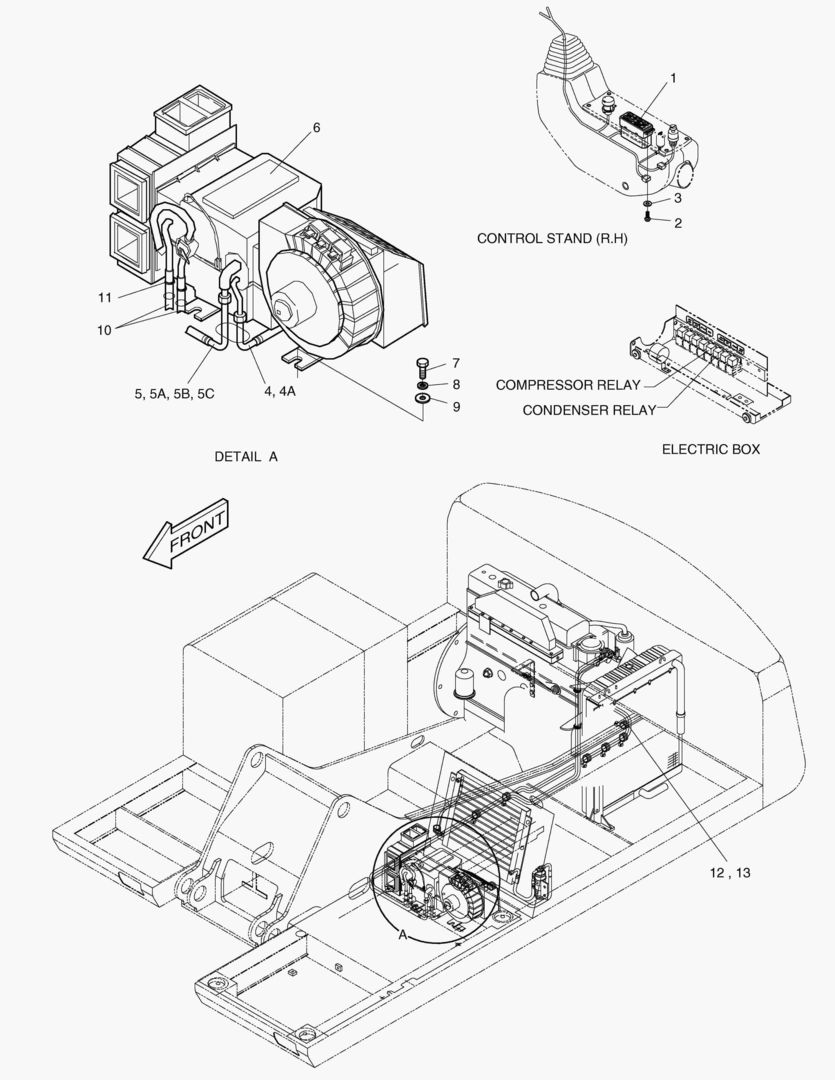 6

11

10

5, 5A, 5B, 5C

4, 4A

7

8

9

DETAIL A

1

3

2

CONTROL STAND (R.H)

COMPRESSOR RELAY

CONDENSER RELAY

ELECTRIC BOX

FRONT

12 , 13

A