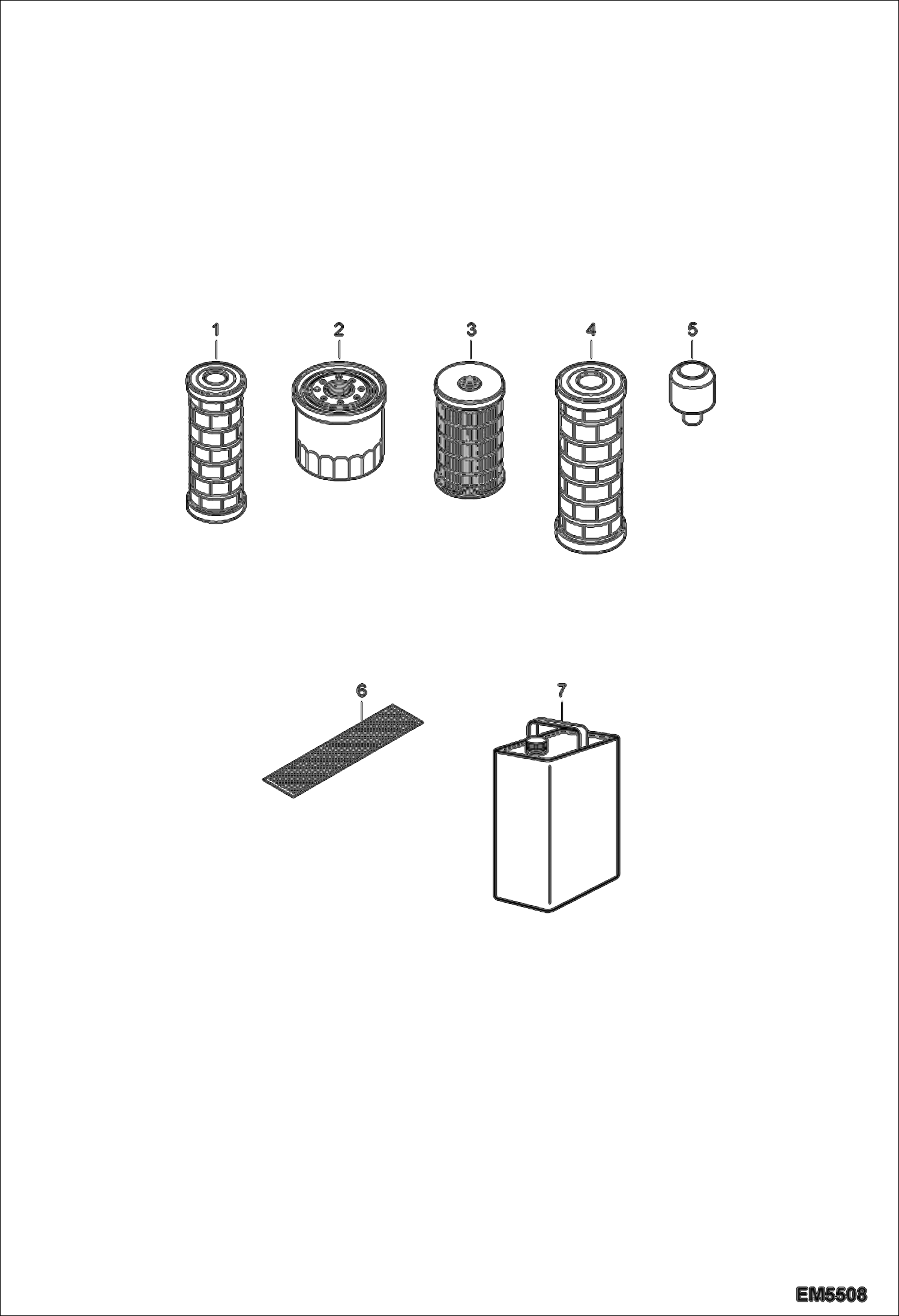 1
2
3
4
5
6
7
EM5508