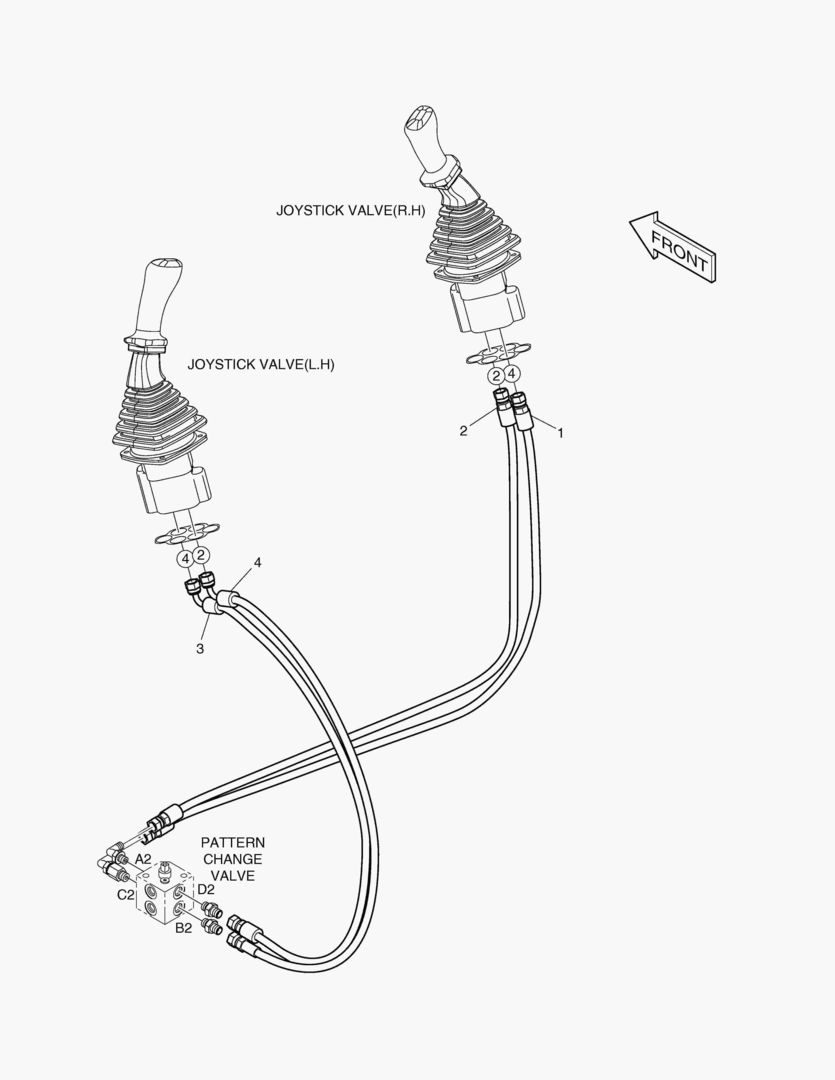 JOYSTICK VALVE(R.H)

FRONT

JOYSTICK VALVE(L.H)

2 4

2

1

4 2

4

3

PATTERN CHANGE VALVE

A2

C2

D2

B2