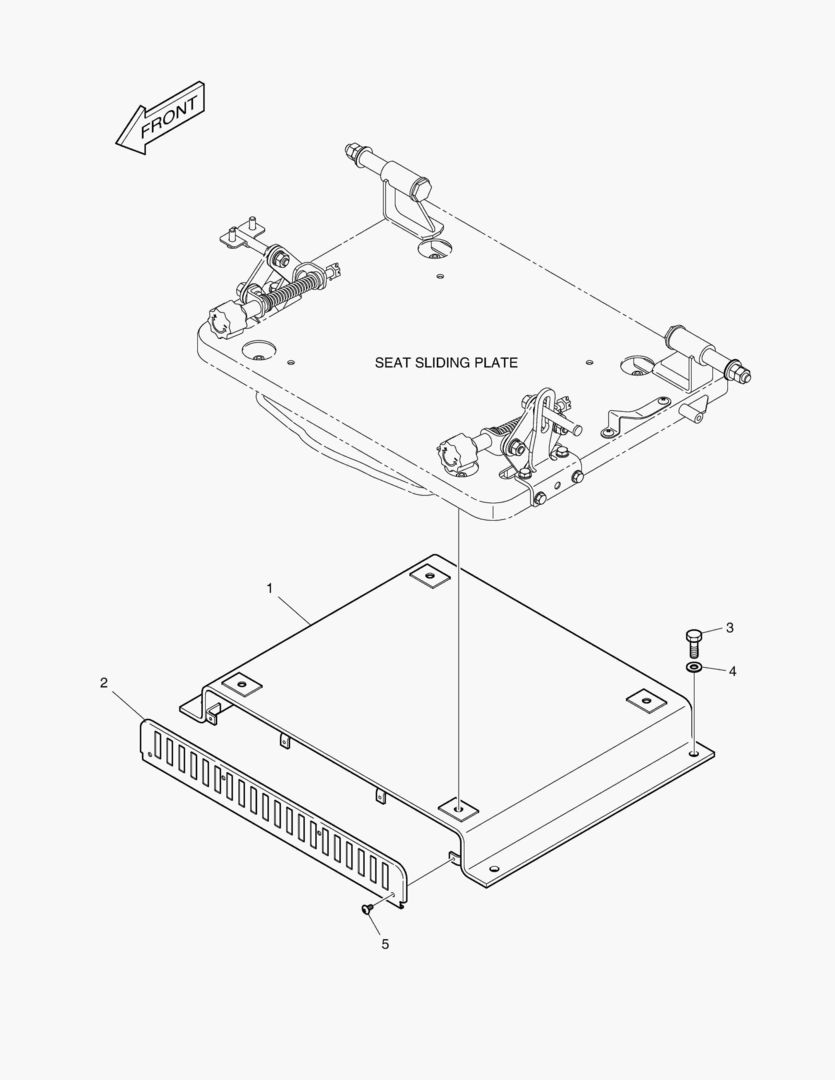 FRONT

SEAT SLIDING PLATE

1

2

3

4

5