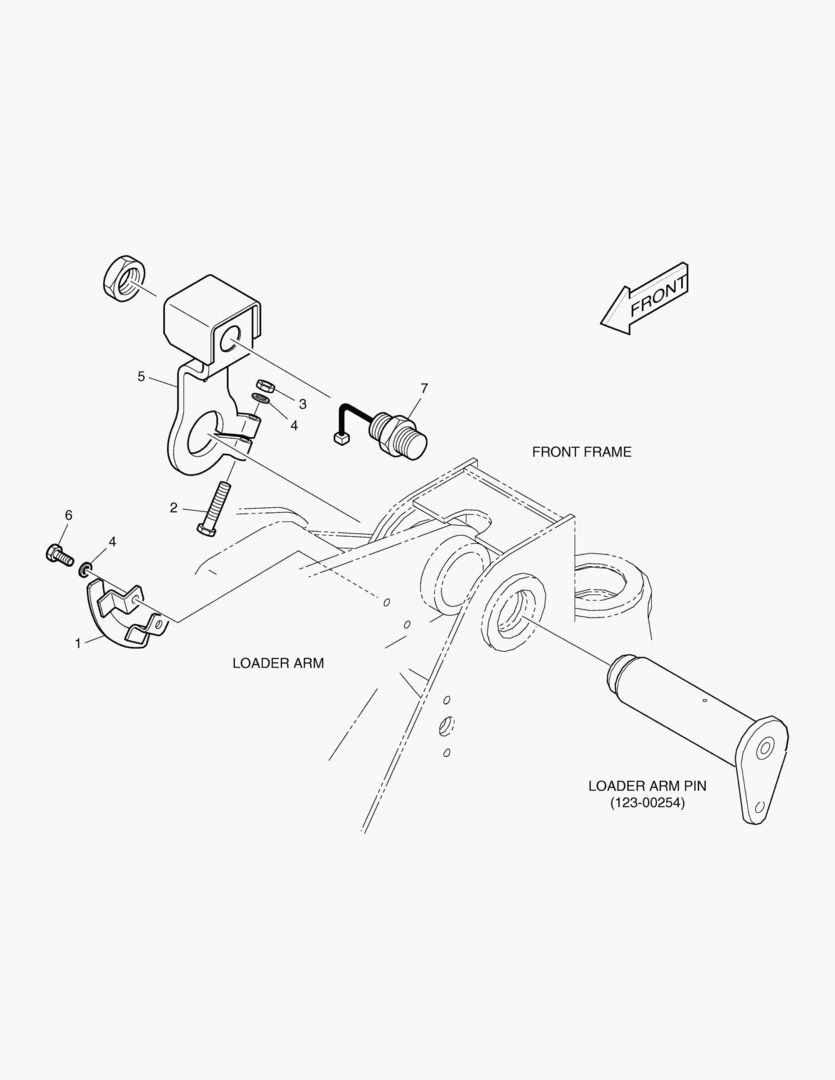 FRONT

5

3

4

7

FRONT FRAME

2

6

4

1

LOADER ARM

LOADER ARM PIN
(123-00254)