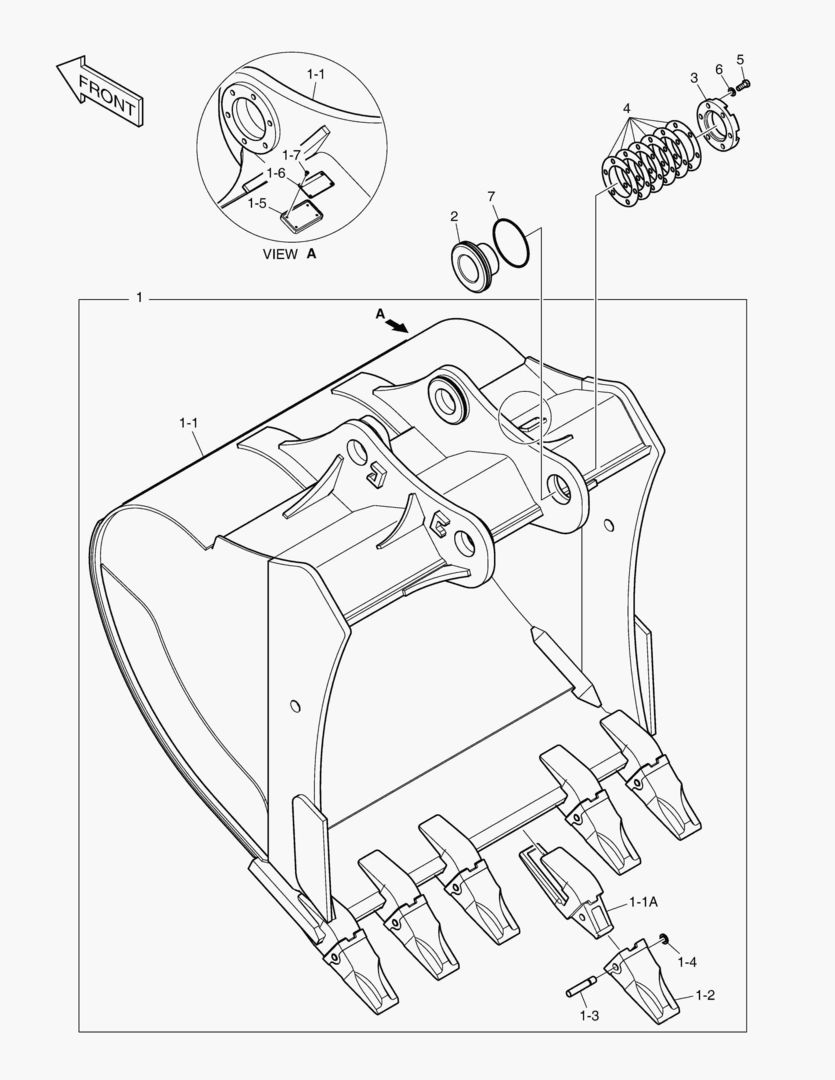 FRONT

1-1
1-7
1-6
1-5
VIEW A

5
6
3
4
7
2

1
A
1-1
1-1A
1-4
1-2
1-3