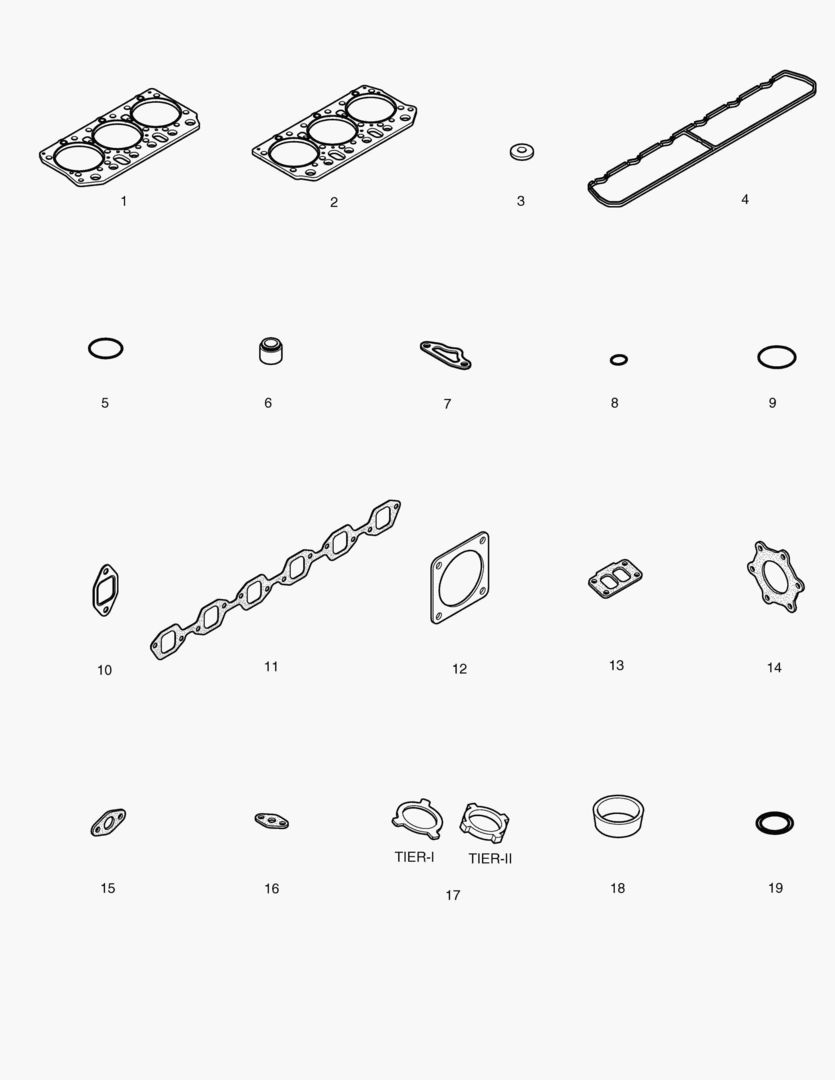 1
2
3
4
5
6
7
8
9
10
11
12
13
14
15
16
TIER-I
TIER-II
17
18
19