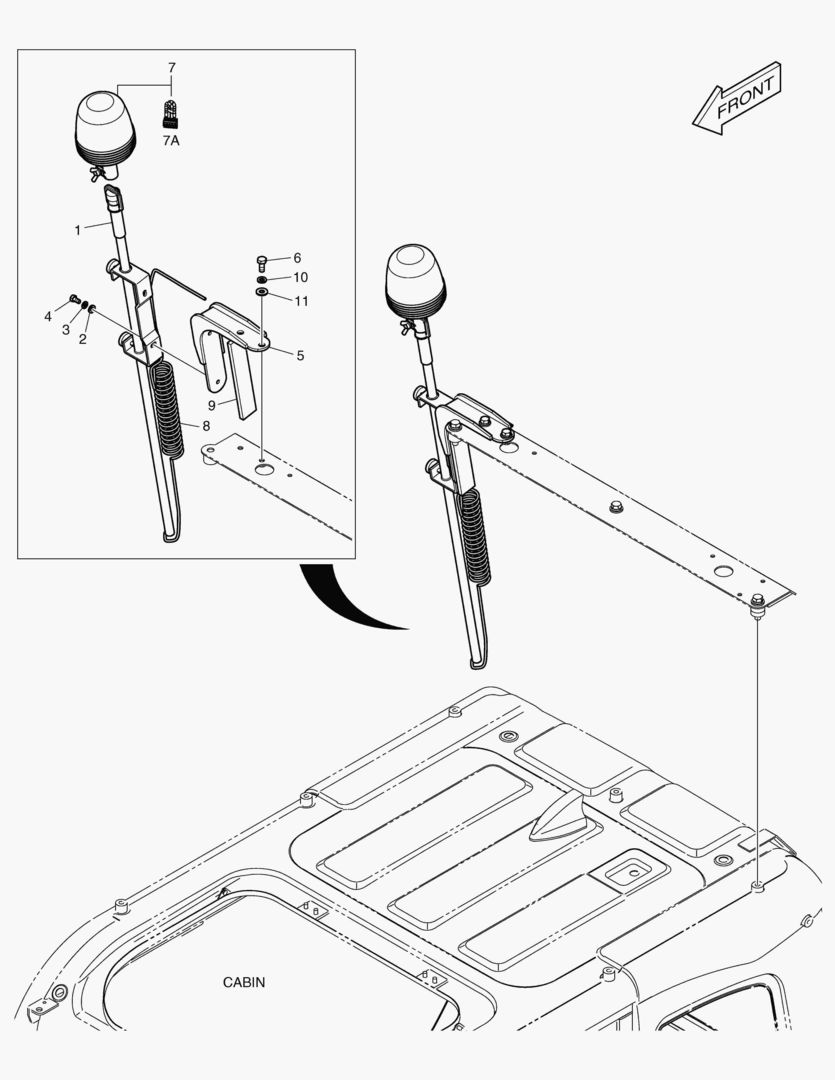 7
7A
FRONT
1
6
10
11
4
3
2
5
9
8
CABIN