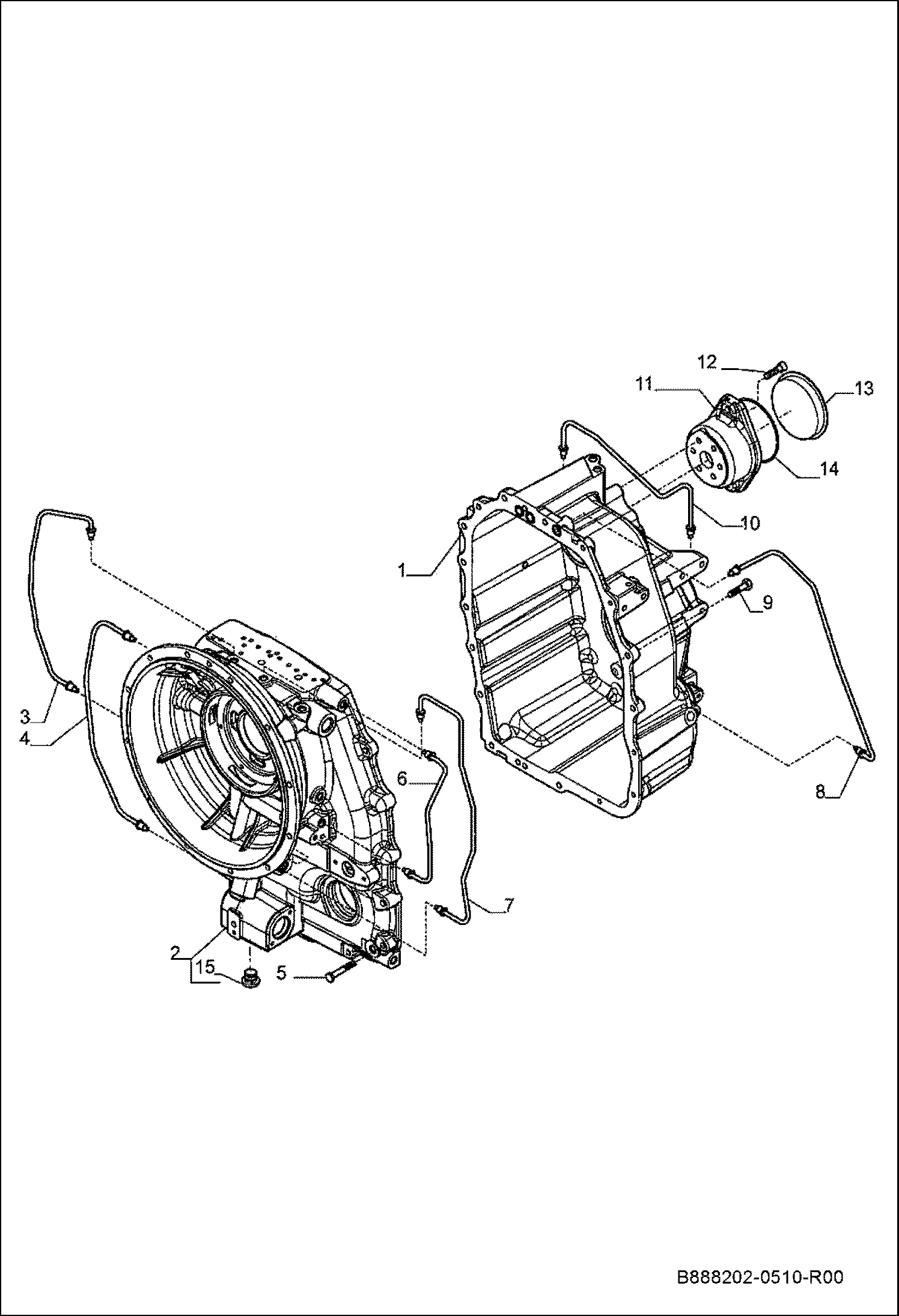 12
11
13
14
10
1
9
3
4
6
8
7
2
15
5

B888202-0510-R00