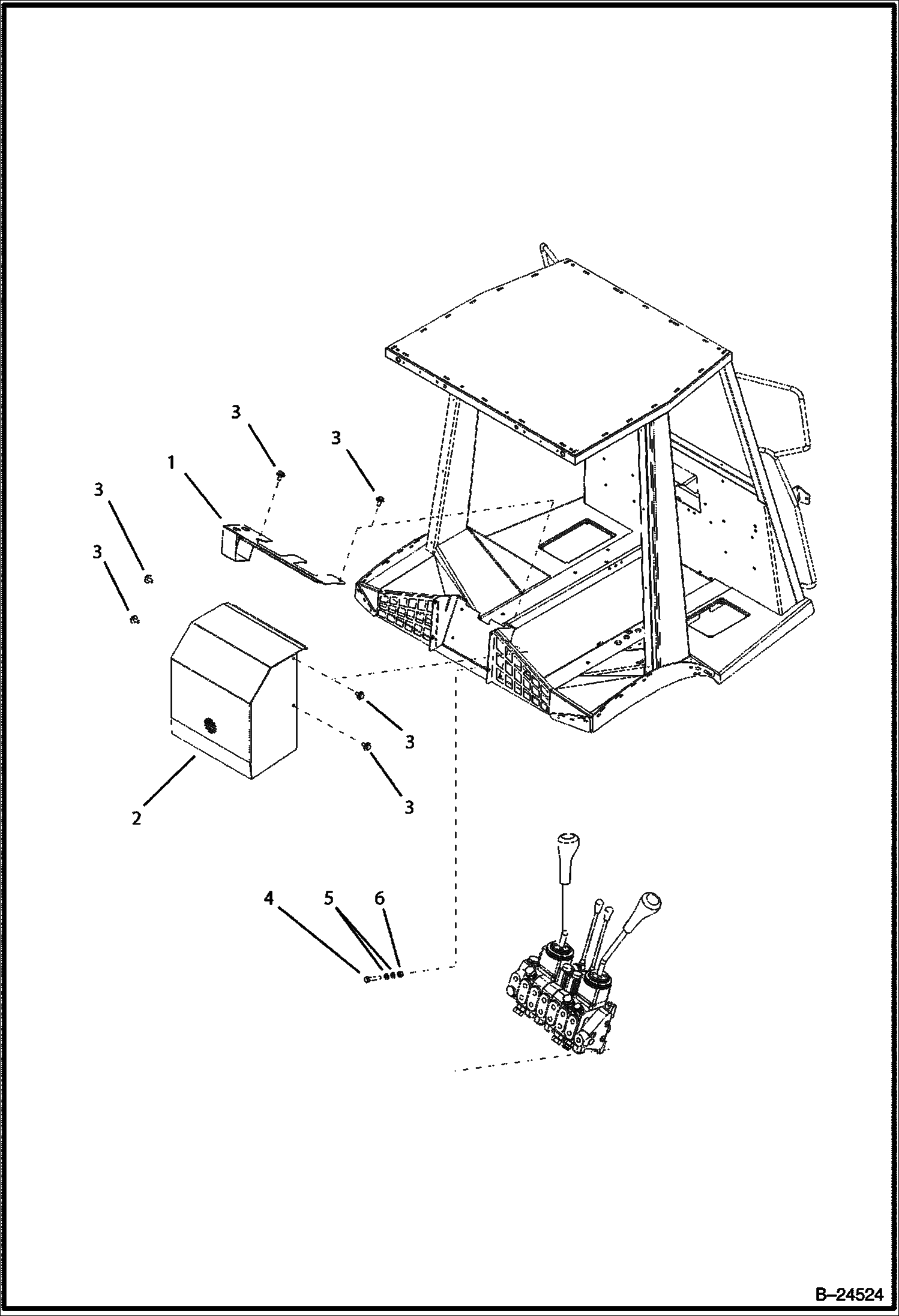 3
3
1
3
3
3
3
2
4
5
6
B–24524