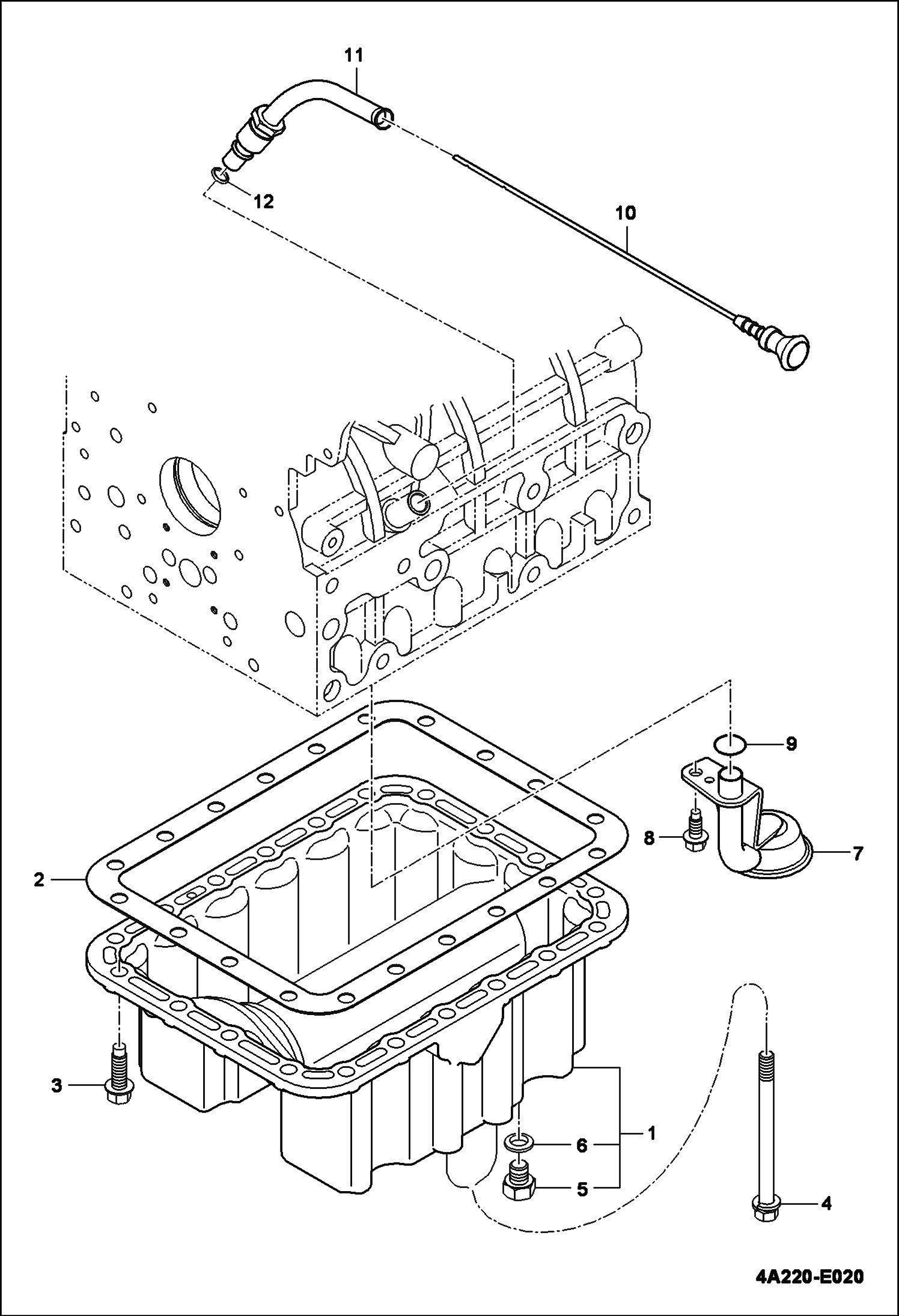 11
12
10
9
8
7
2
3
6
1
5
4
4A220-E020