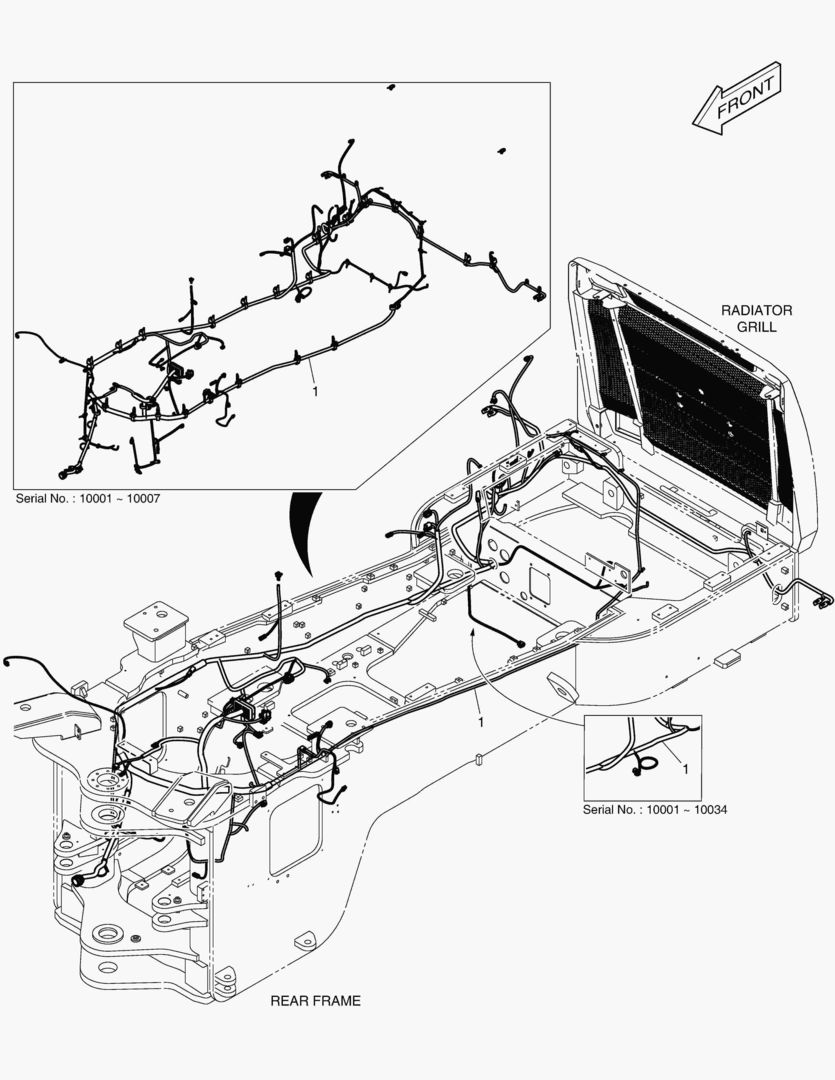 FRONT

RADIATOR GRILL

1

Serial No. : 10001 ~ 10007

1

1

Serial No. : 10001 ~ 10034

REAR FRAME