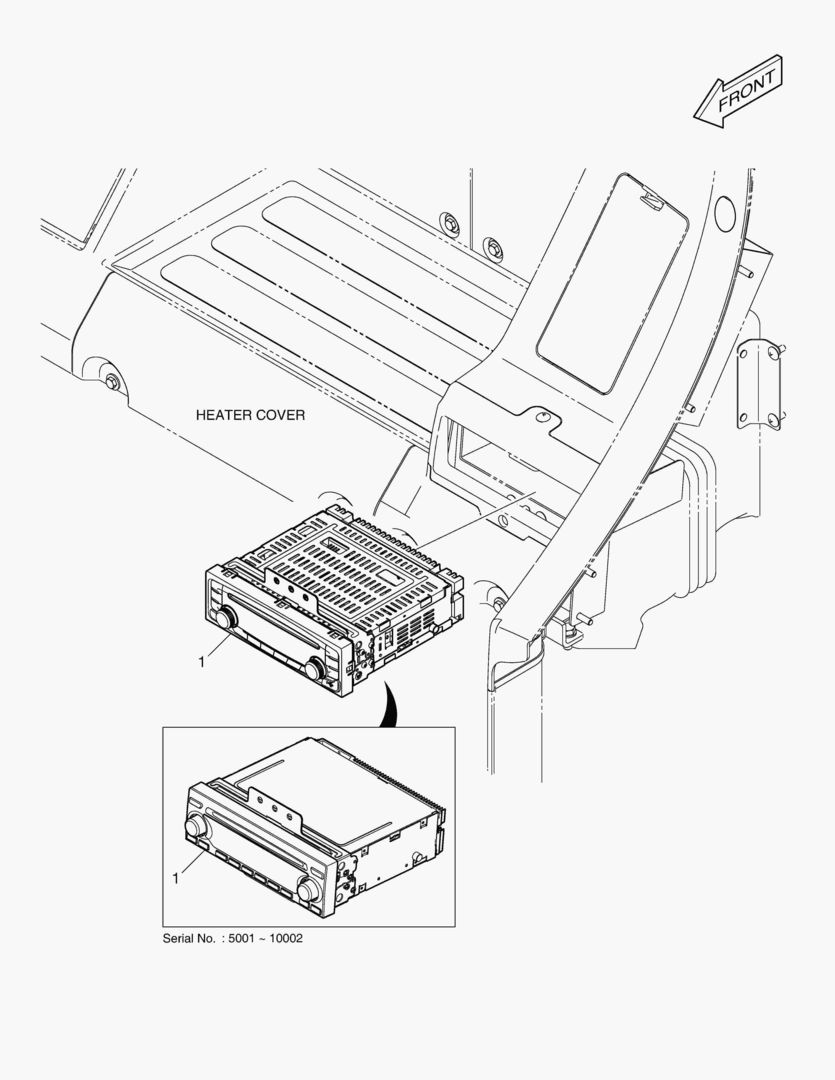 FRONT

HEATER COVER

1

1

Serial No. : 5001 ~ 10002