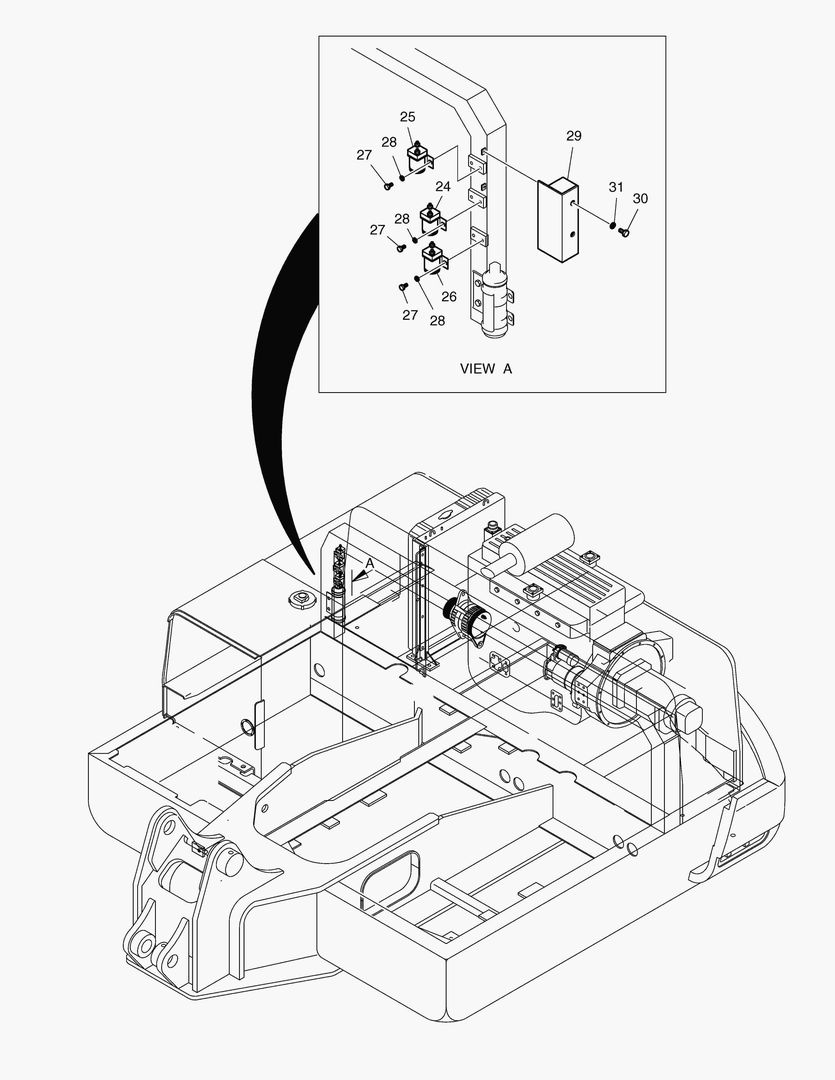 25
28
27
24
28
27
26
27
28
29
31
30
VIEW A
A