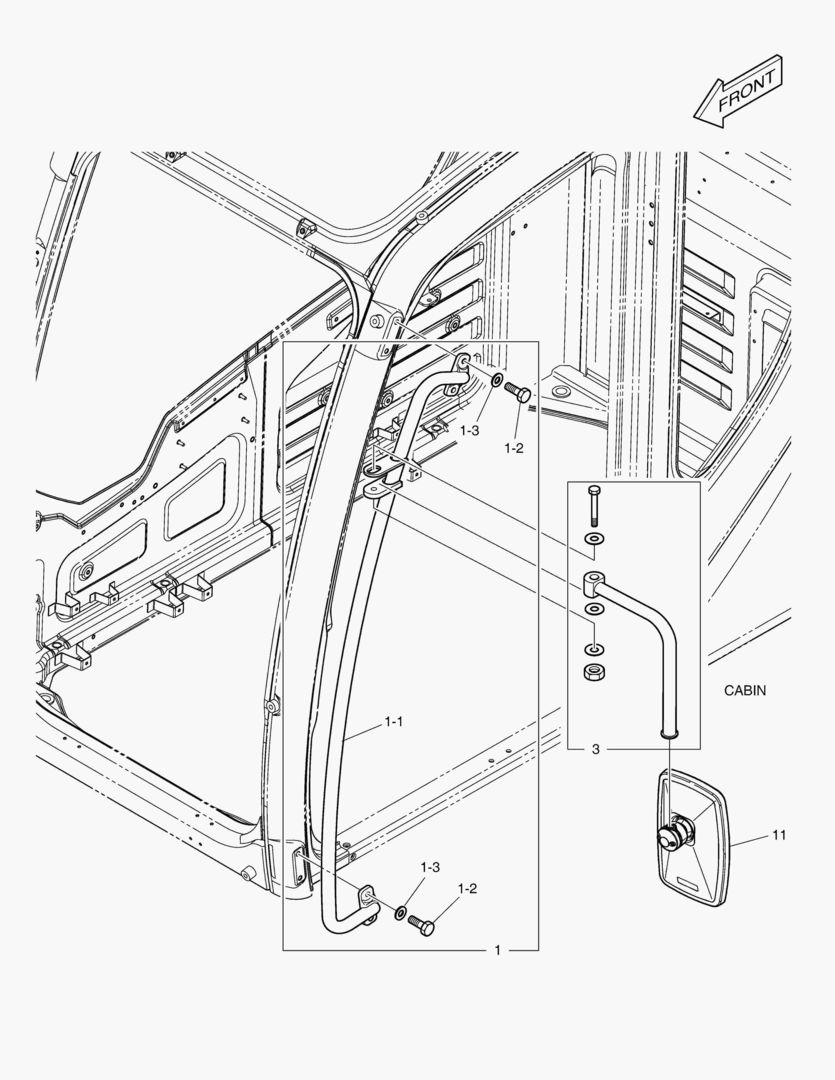 FRONT

1-3
1-2

CABIN

1-1

3

11

1-3
1-2

1