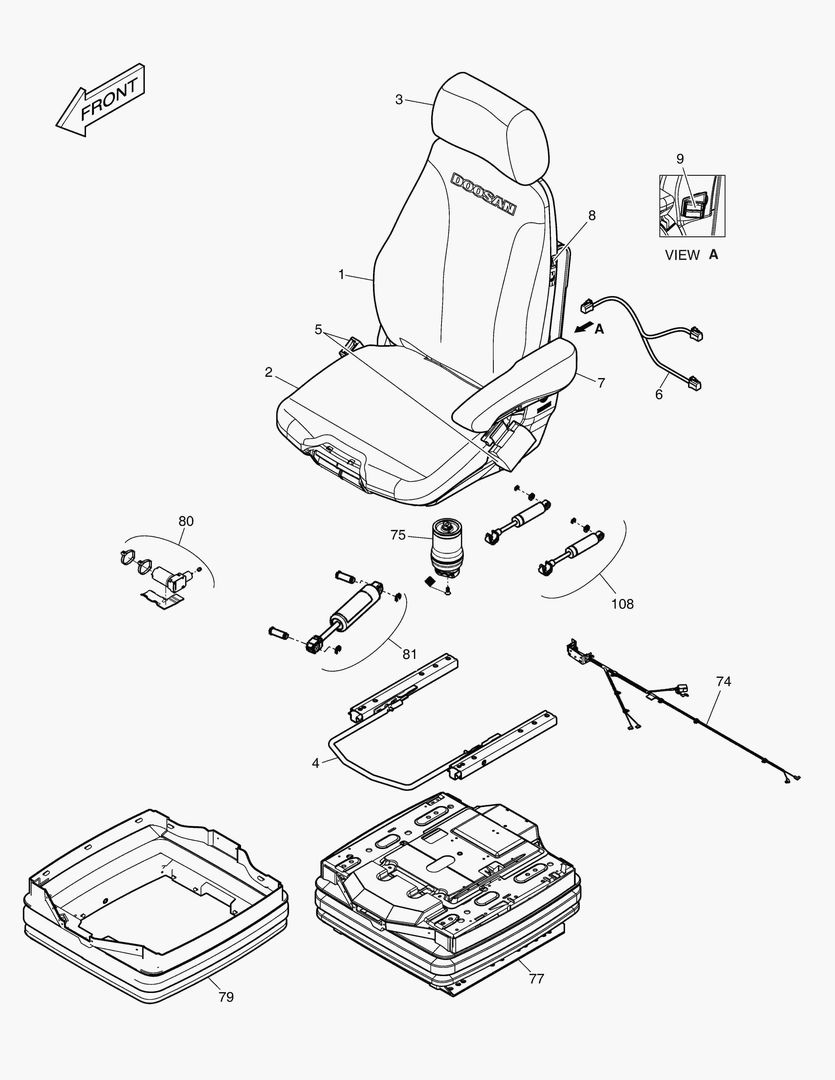 FRONT

3

DOOSAN

9

VIEW A

8

1

5

A

2

7

6

80

75

108

81

74

4

79

77