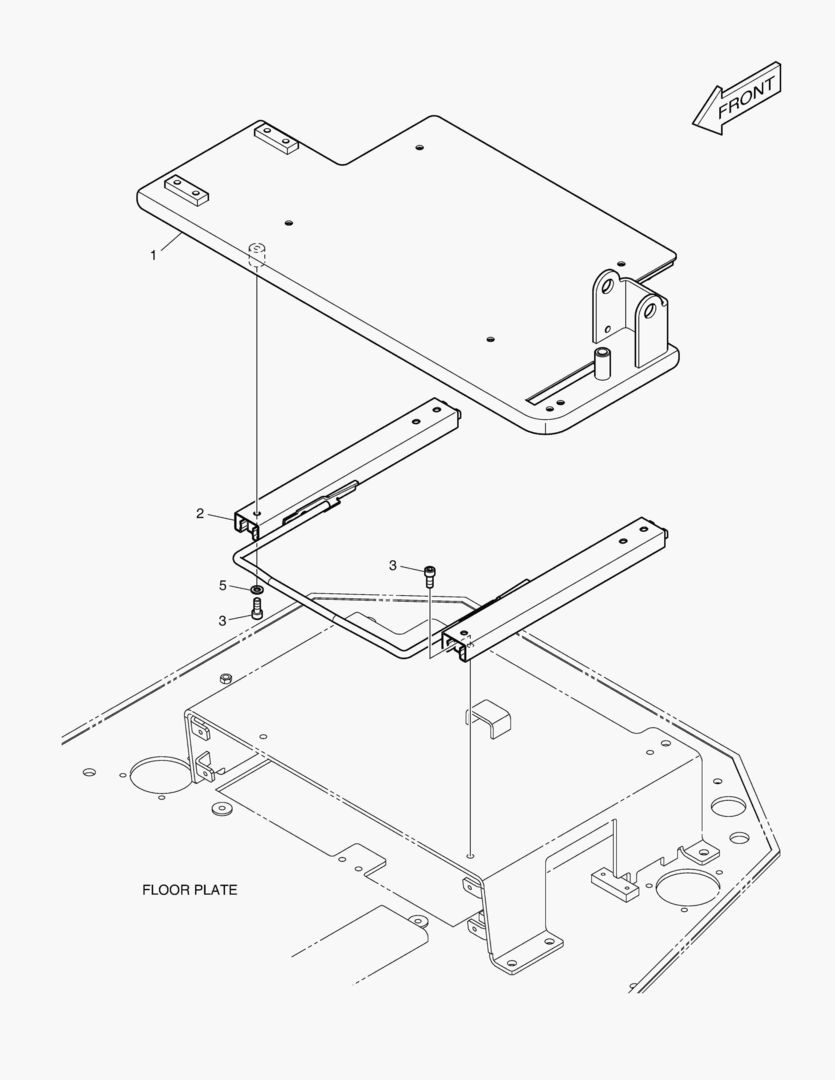 FRONT

1

2

3

5

3

FLOOR PLATE