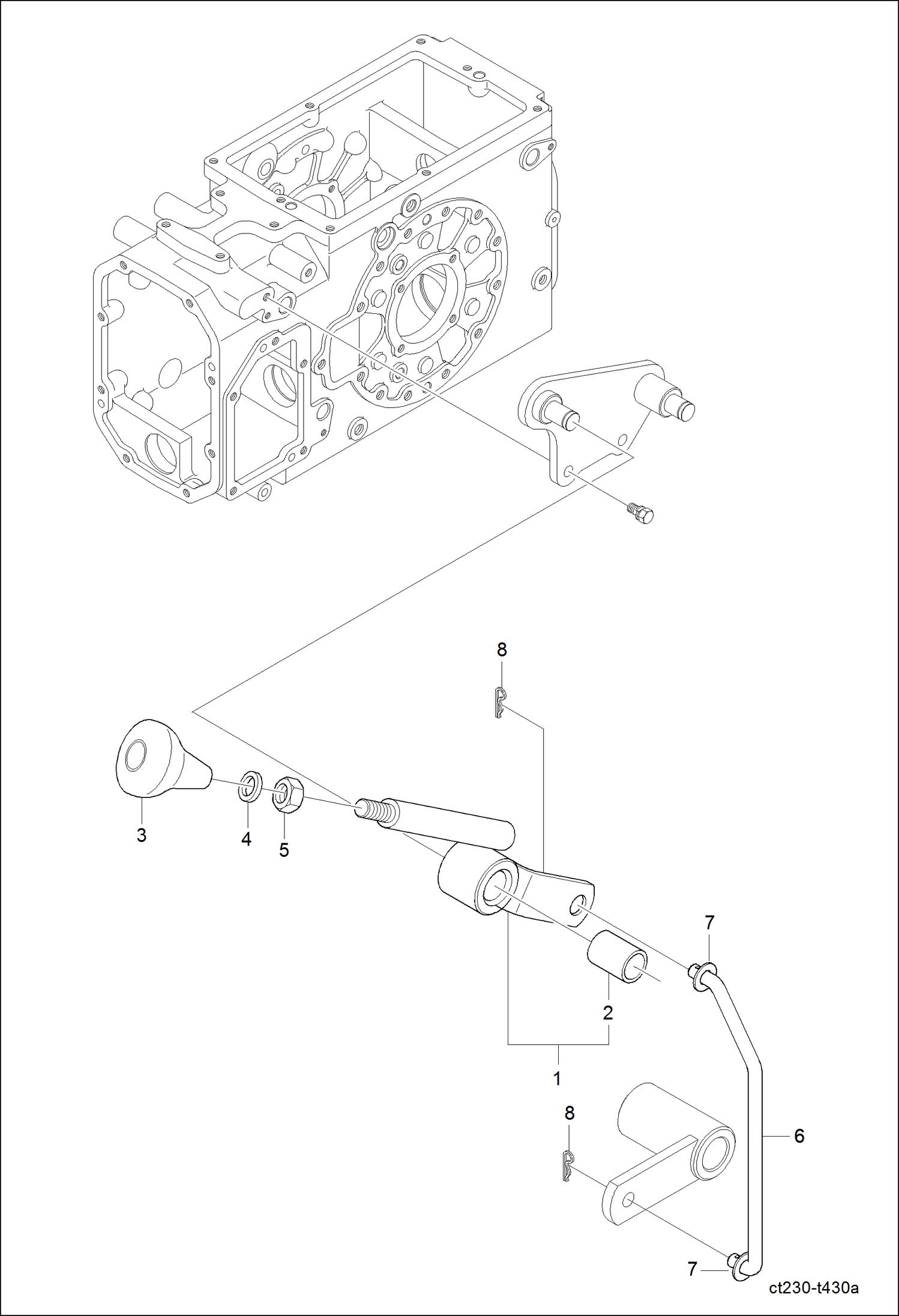 8

3

4

5

7

2

1

8

6

7

ct230-t430a