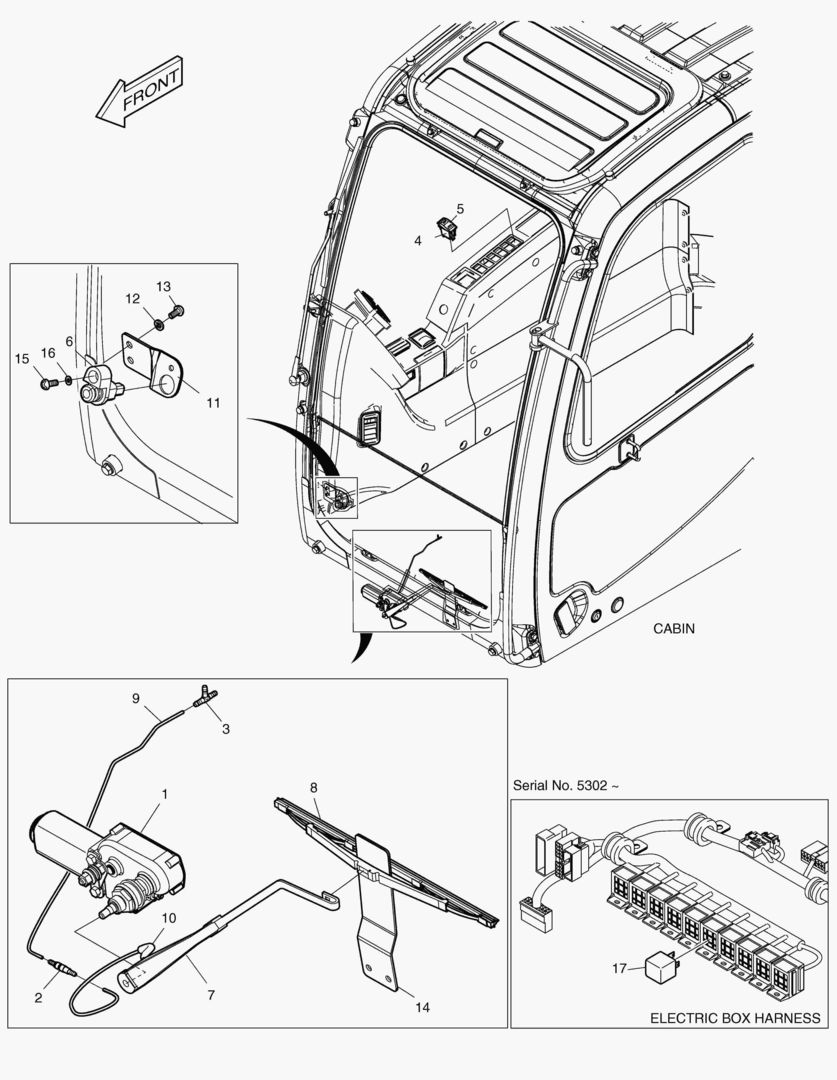 FRONT

5
4

13
12
6
15
16
11

CABIN

9
3
1
8
10
2
7
14

Serial No. 5302 ~

17

ELECTRIC BOX HARNESS