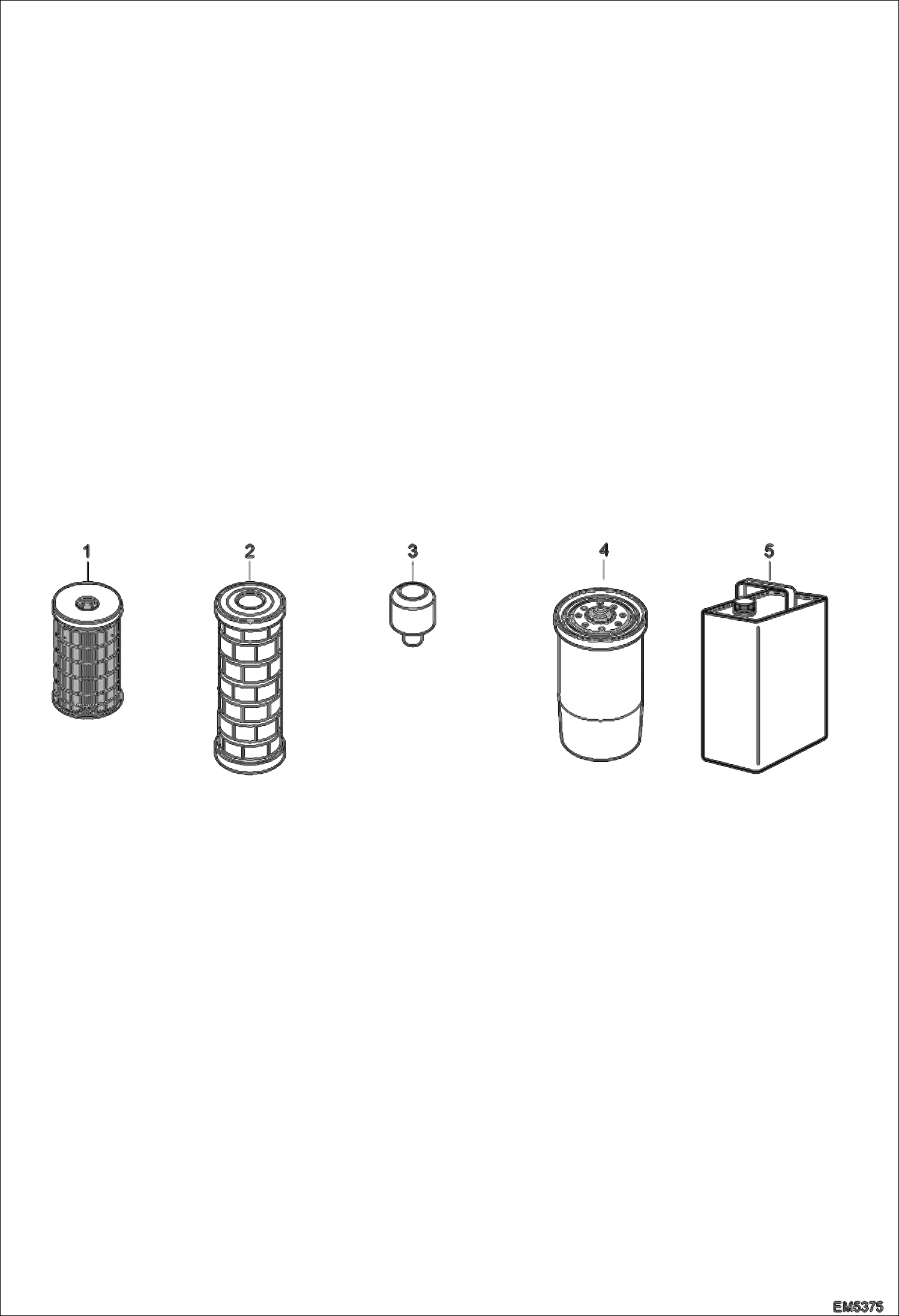 1

2

3

4

5

EM5375