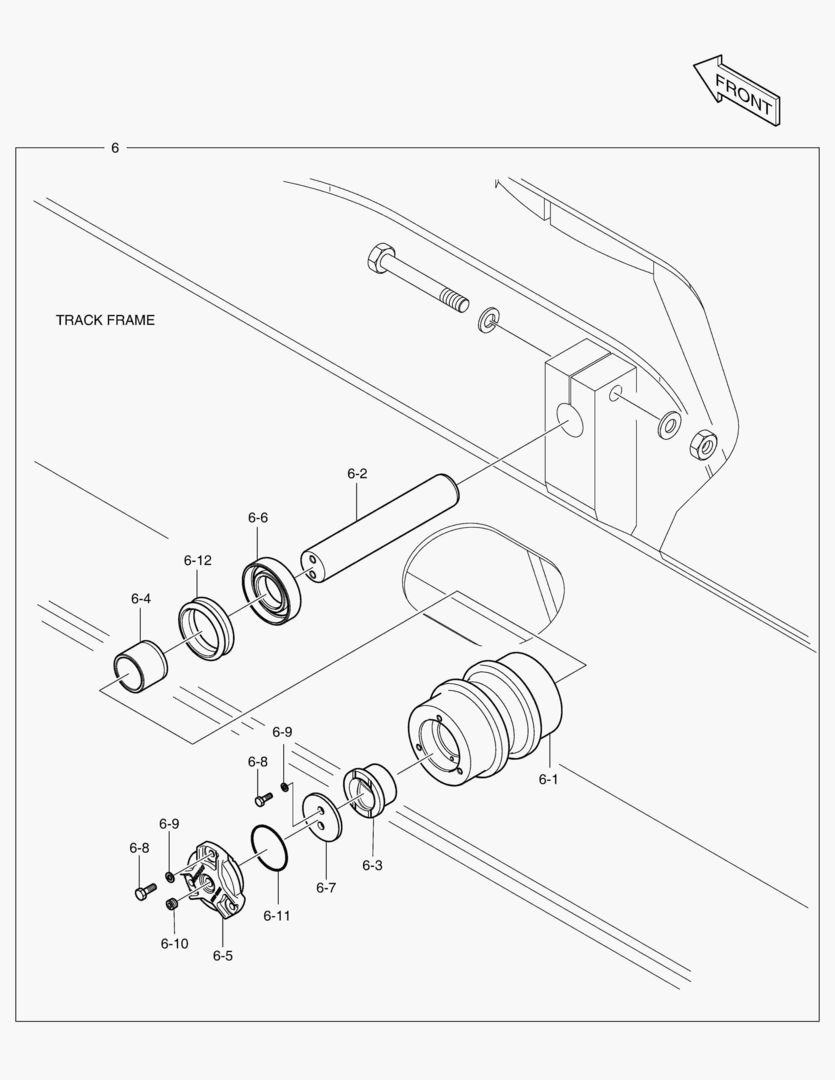 FRONT

6

TRACK FRAME

6-2

6-6

6-12

6-4

6-9

6-8

6-1

6-9

6-8

6-3

6-7

6-11

6-10

6-5