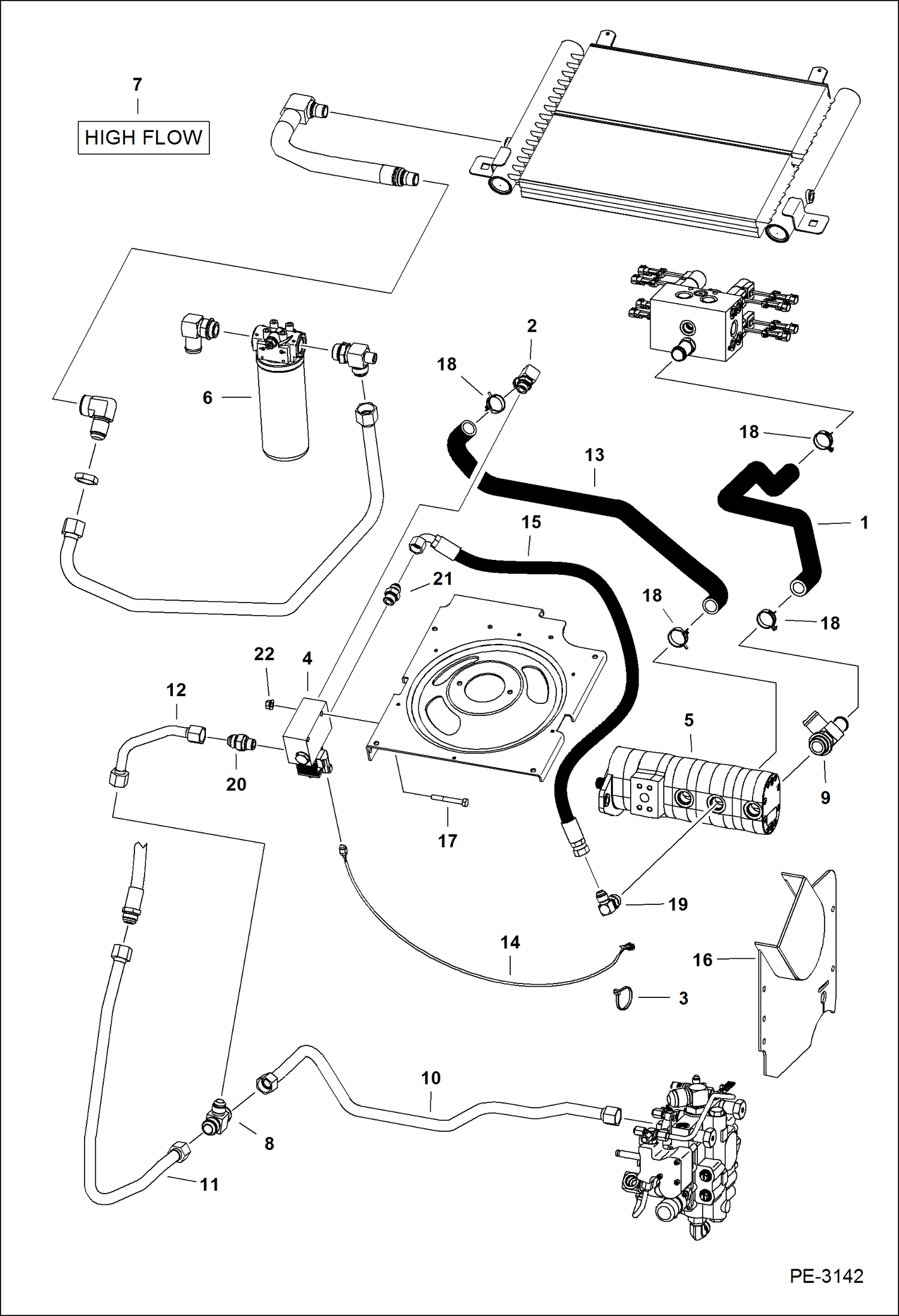 7

HIGH FLOW

2

18

6

18

13

1

15

21

18

18

22

4

12

5

20

9

17

19

14

16

3

10

8

11

PE-3142