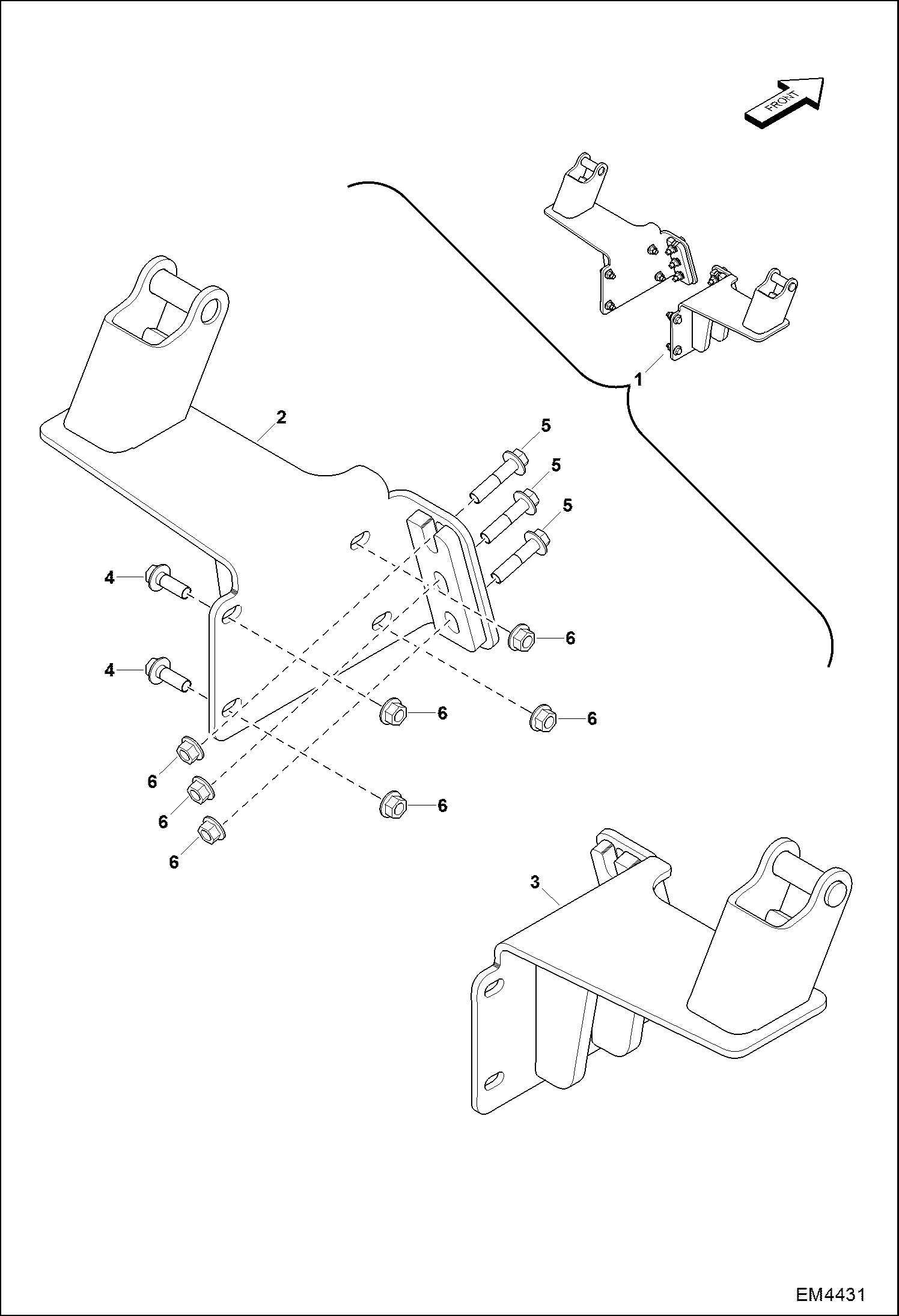 FRONT

1

2

5

5

5

4

4

6

6

6

6

6

6

6

3

EM4431