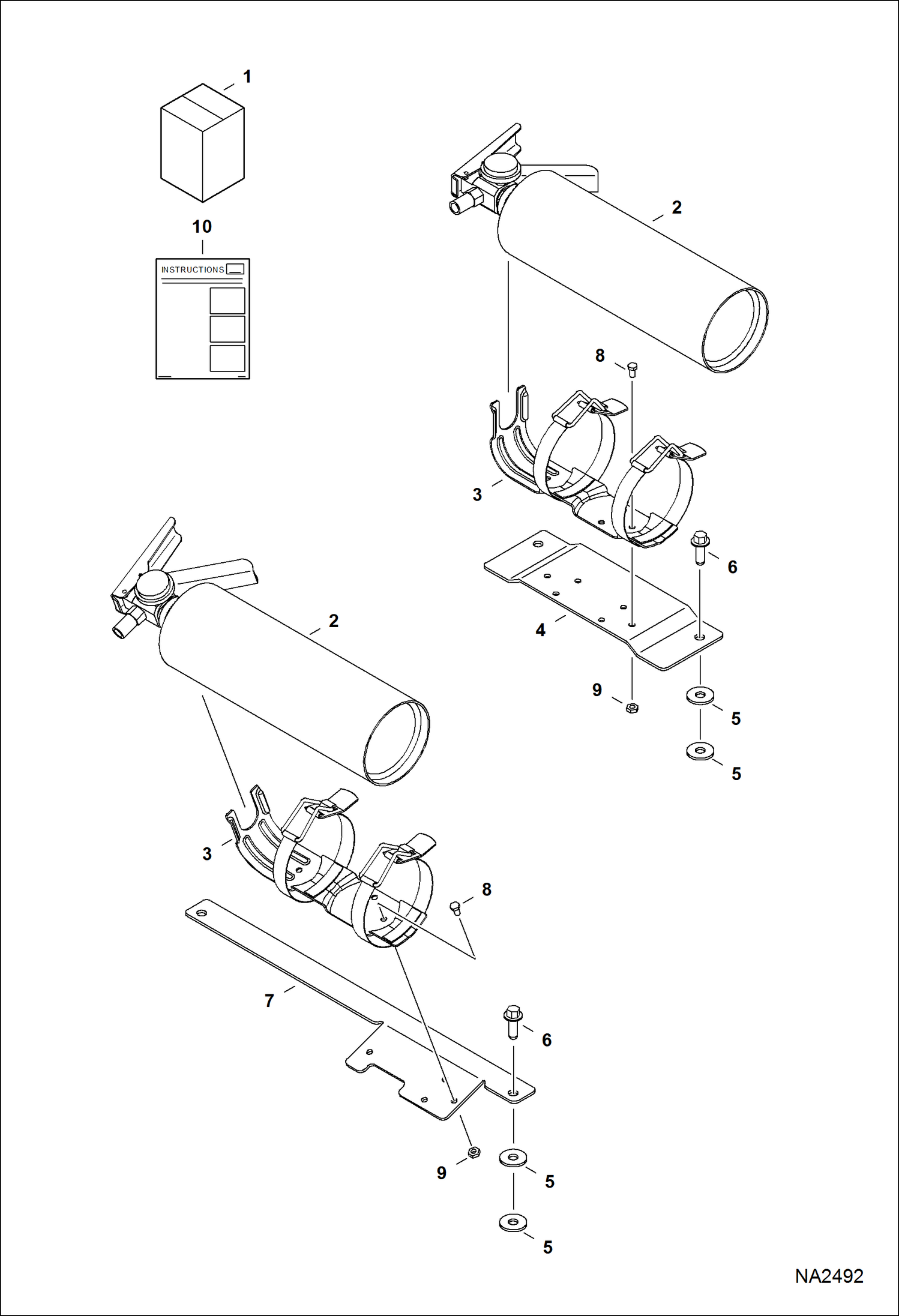 1
10
INSTRUCTIONS
2
8
3
6
4
9
5
5
2
3
8
7
6
9
5
5
NA2492